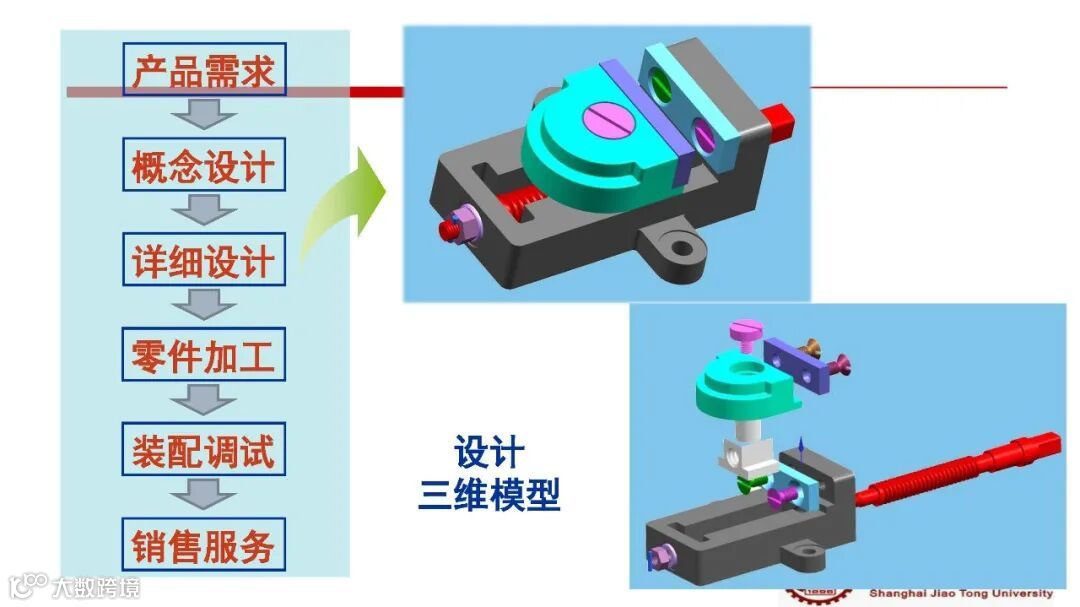 产品需求

概念设计

详细设计

零件加工

装配调试

销售服务

设计
三维模型

大数跨境

Shanghai Jiao Tong University