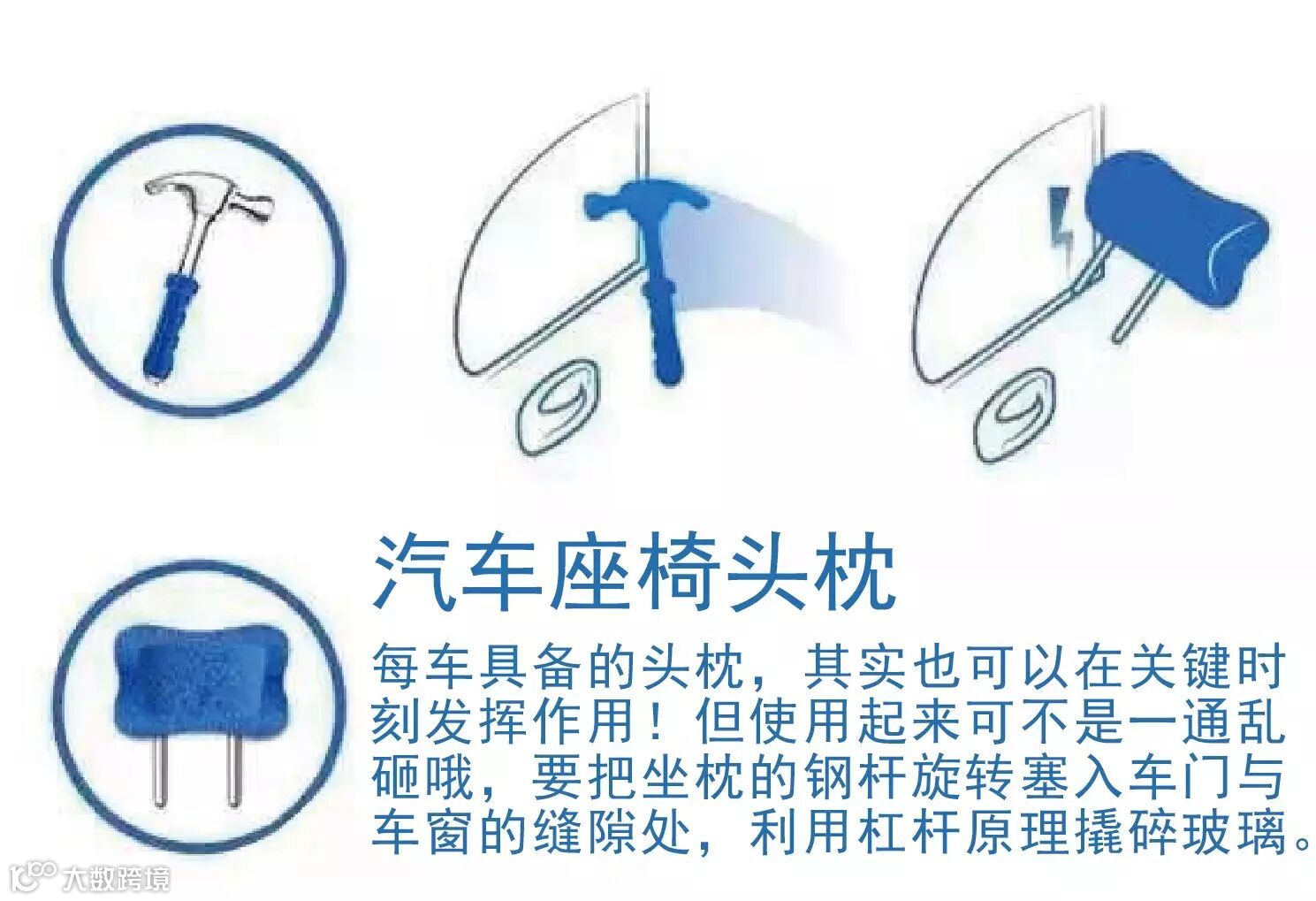 汽车座椅头枕

每车具备的头枕，其实也可以在关键时刻发挥作用！但使用起来可不是一通乱砸哦，要把坐枕的钢杆旋转塞入车门与车窗的缝隙处，利用杠杆原理撬碎玻璃。

大数跨境