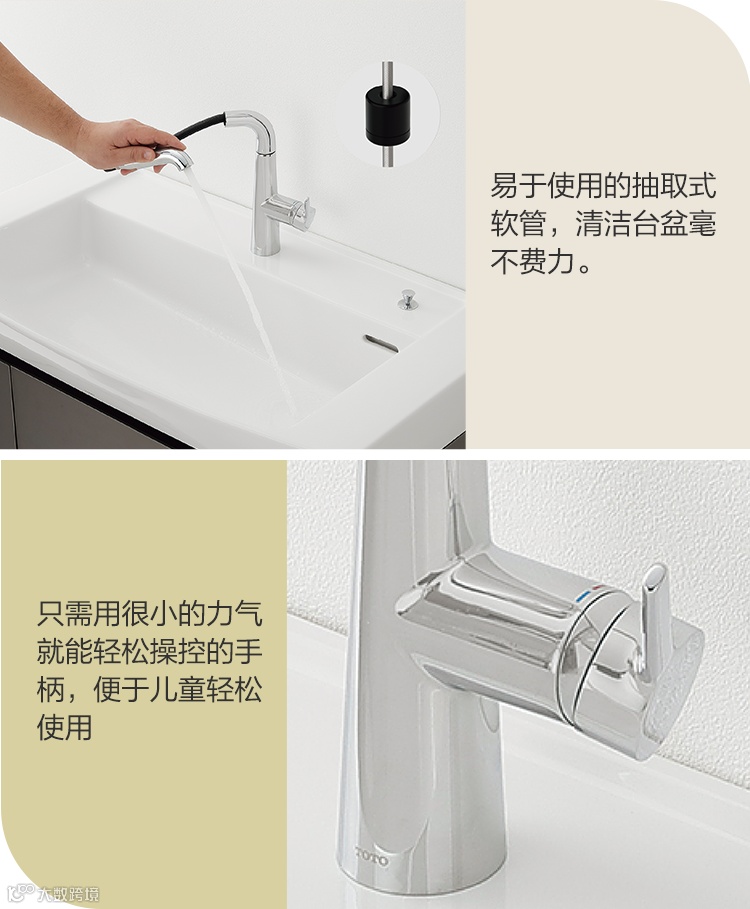 易于使用的抽取式软管，清洁台盆毫不费力。

只需用很小的力气就能轻松操控的手柄，便于儿童轻松使用

TOTO

大数跨境