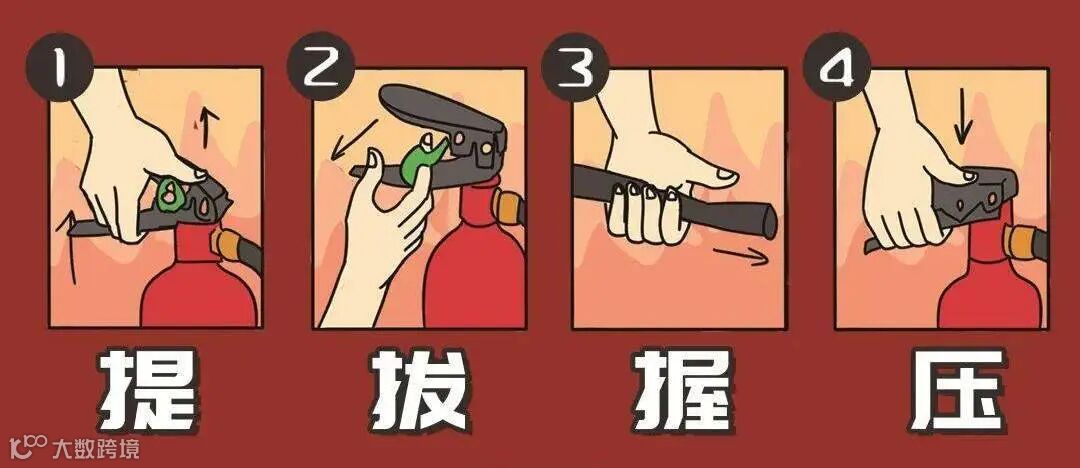 1
提

2
拔

3
握

4
压

大数跨境