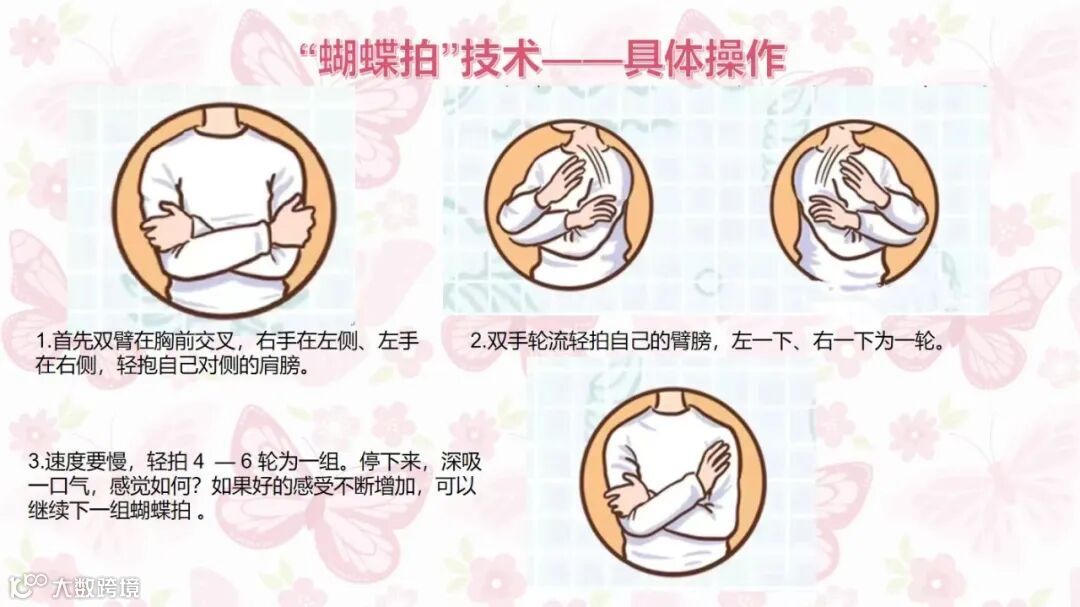 “蝴蝶拍”技术——具体操作

1.首先双臂在胸前交叉，右手在左侧、左手在右侧，轻抱自己对侧的肩膀。

2.双手轮流轻拍自己的臂膀，左一下、右一下为一轮。

3.速度要慢，轻拍 4 — 6 轮为一组。停下来，深吸一口气，感觉如何？如果好的感受不断增加，可以继续下一组蝴蝶拍 。

大数跨境