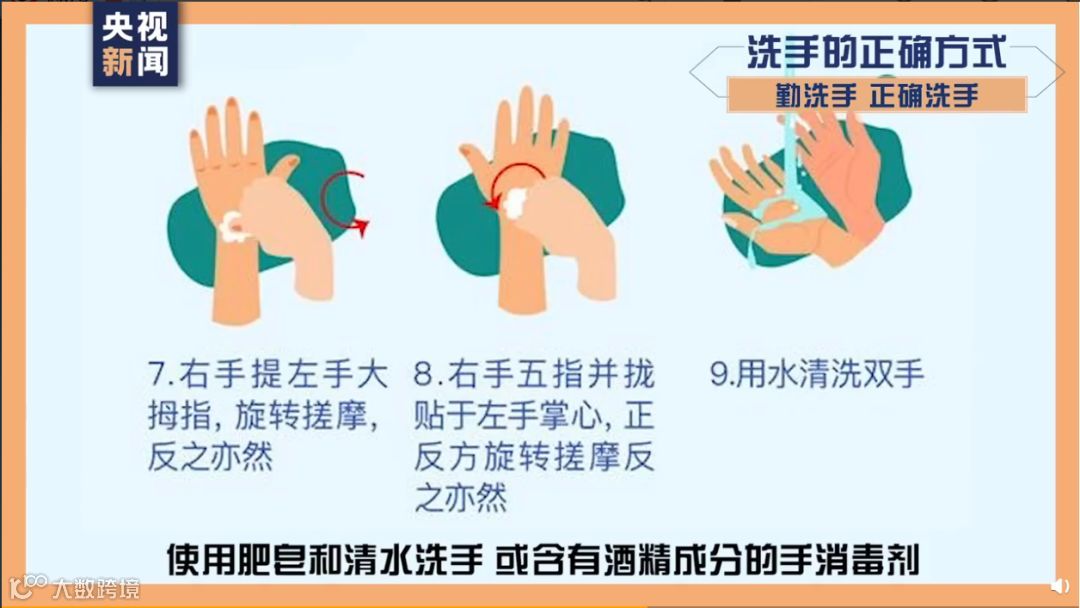 央视新闻

洗手的正确方式
勤洗手 正确洗手

7.右手提左手大拇指，旋转搓摩，反之亦然

8.右手五指并拢贴于左手掌心，正反方旋转搓摩反之亦然

9.用水清洗双手

使用肥皂和清水洗手 或含有酒精成分的手消毒剂

大数跨境