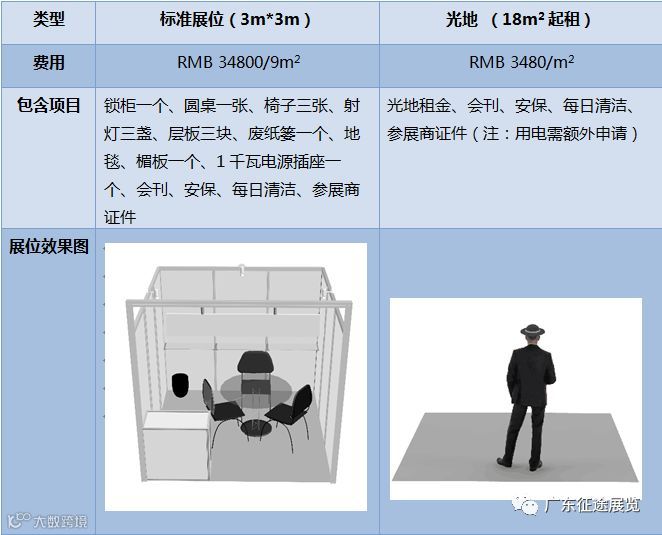 | 类型 | 标准展位（3m*3m） | 光地 （18m² 起租） |
|---|---|---|
| 费用 | RMB 34800/9m² | RMB 3480/m² |
| 包含项目 | 锁柜一个、圆桌一张、椅子三张、射灯三盏、层板三块、废纸篓一个、地毯、楣板一个、1 千瓦电源插座一个、会刊、安保、每日清洁、参展商证件 | 光地租金、会刊、安保、每日清洁、参展商证件（注：用电需额外申请） |
| 展位效果图 | | |

大数跨境

广东征途展览