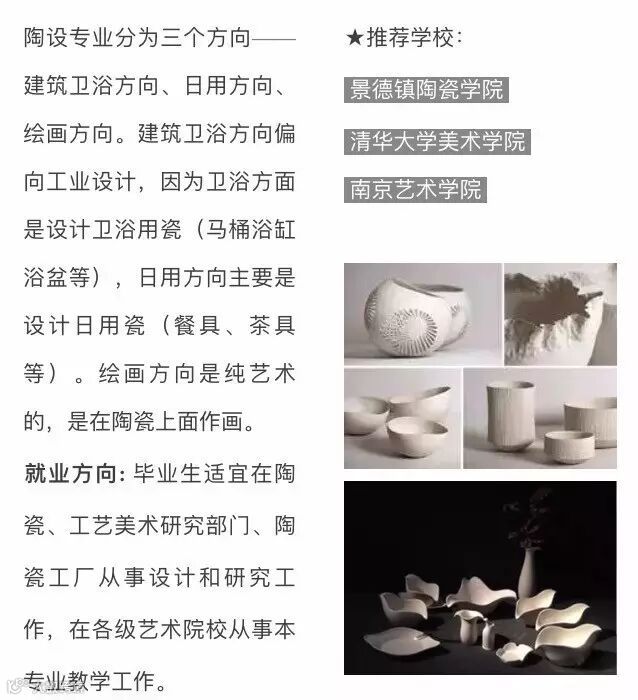 陶设专业分为三个方向——建筑卫浴方向、日用方向、绘画方向。建筑卫浴方向偏向工业设计，因为卫浴方面是设计卫浴用瓷（马桶浴缸浴盆等），日用方向主要是设计日用瓷（餐具、茶具等）。绘画方向是纯艺术的，是在陶瓷上面作画。

就业方向：毕业生适宜在陶瓷、工艺美术研究部门、陶瓷工厂从事设计和研究工作，在各级艺术院校从事本专业教学工作。

★推荐学校：

景德镇陶瓷学院

清华大学美术学院

南京艺术学院