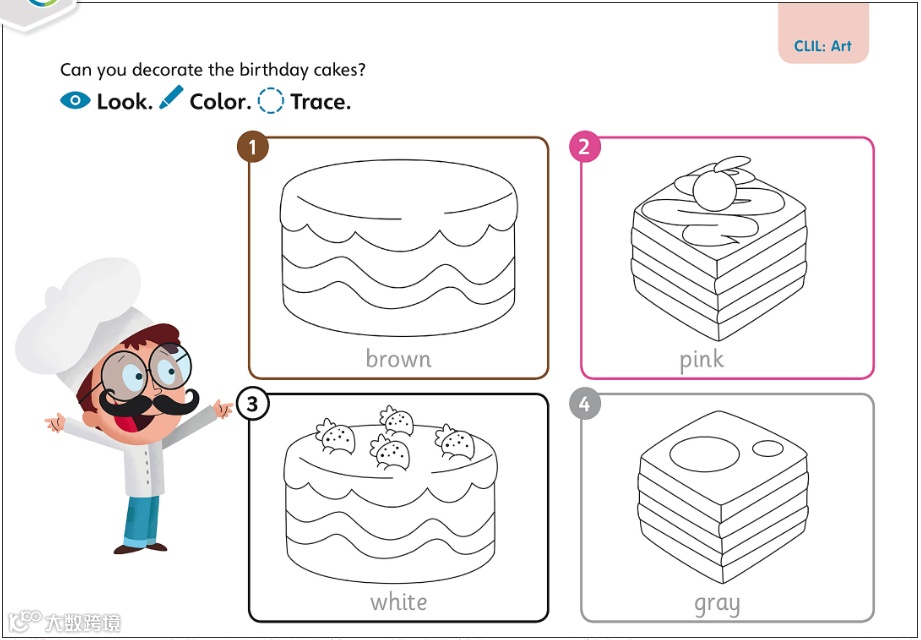 CLIL: Art

Can you decorate the birthday cakes?

Look. Color. Trace.

1
brown

2
pink

3
white

4
gray

大数跨境