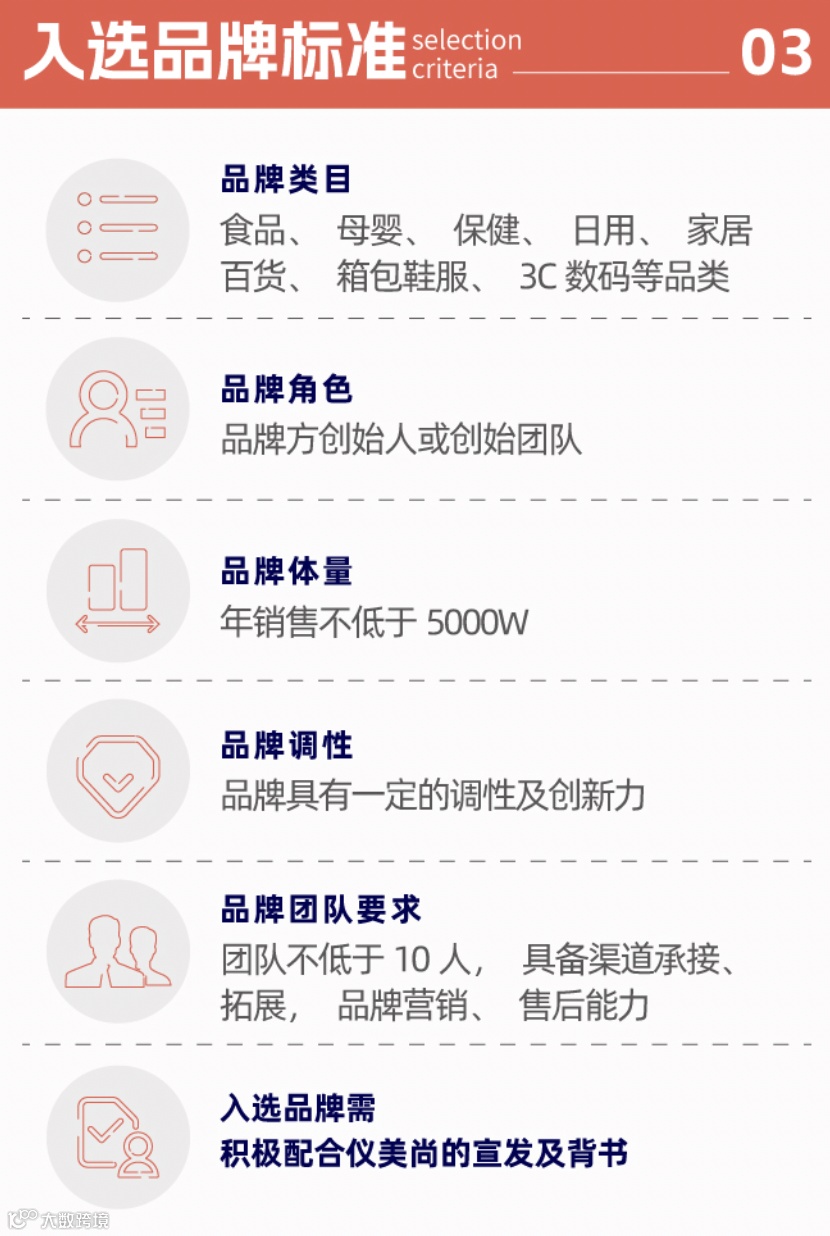 入选品牌标准 selection criteria 03

品牌类目

食品、母婴、保健、日用、家居百货、箱包鞋服、3C数码等品类

品牌角色

品牌方创始人或创始团队

品牌体量

年销售不低于5000W

品牌调性

品牌具有一定的调性及创新力

品牌团队要求

团队不低于10人，具备渠道承接、拓展，品牌营销、售后能力

入选品牌需
积极配合仪美尚的宣发及背书

大数跨境