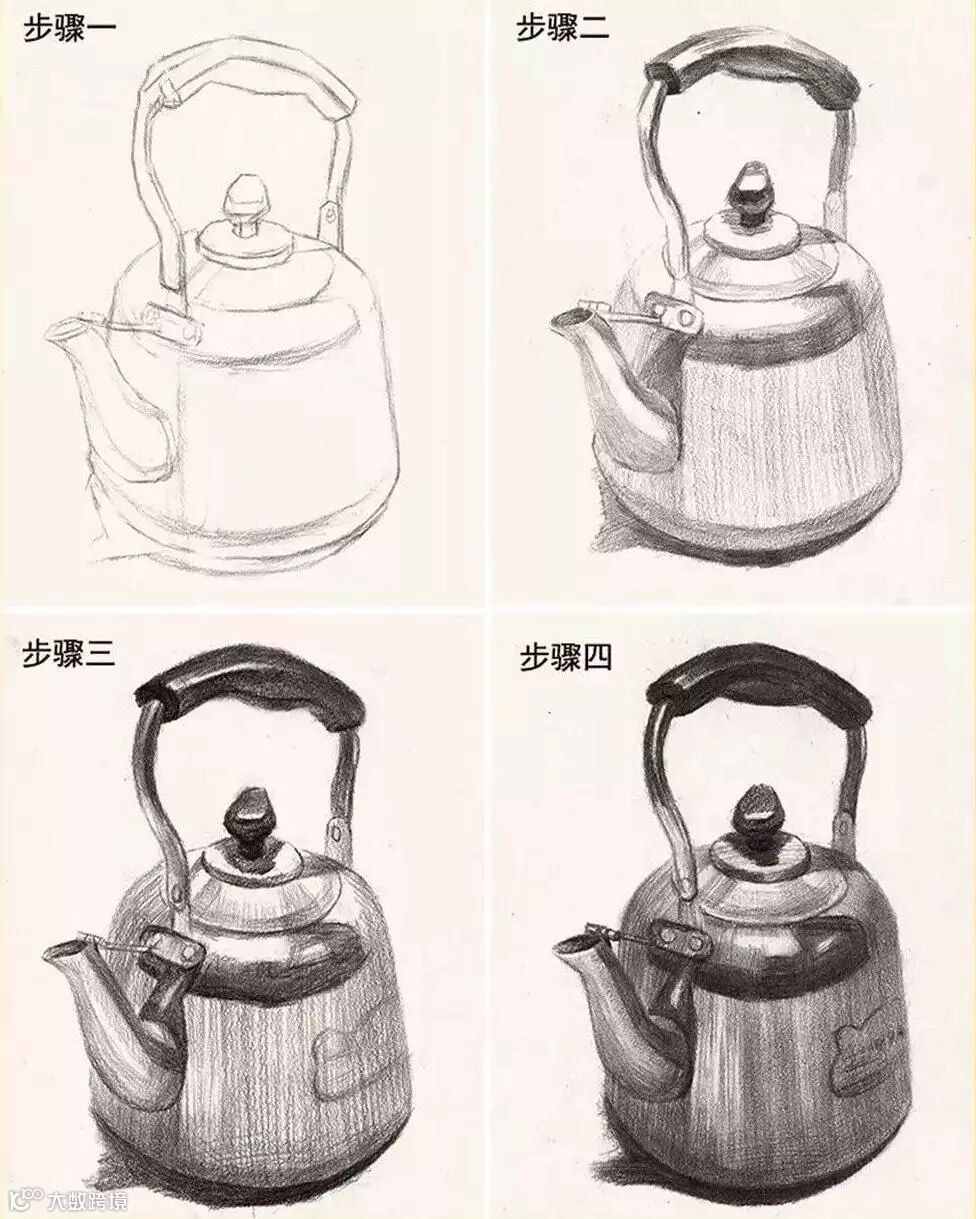 步骤一

步骤二

步骤三

步骤四

大数跨境