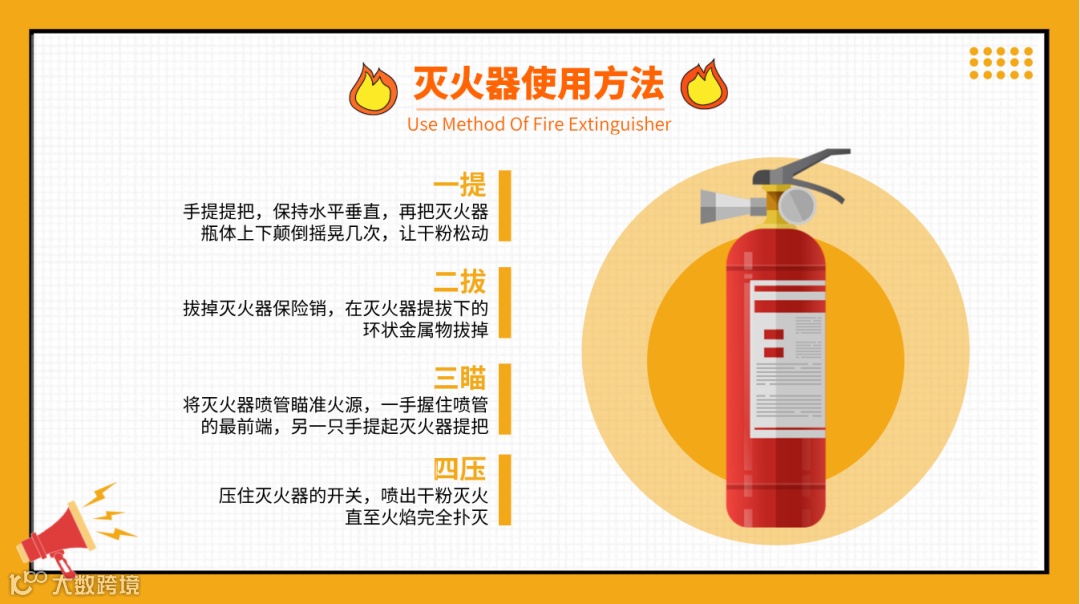 灭火器使用方法
Use Method Of Fire Extinguisher

一提
手提提把，保持水平垂直，再把灭火器瓶体上下颠倒摇晃几次，让干粉松动

二拔
拔掉灭火器保险销，在灭火器提拔下的环状金属物拔掉

三瞄
将灭火器喷管瞄准火源，一手握住喷管的最前端，另一只手提起灭火器提把

四压
压住灭火器的开关，喷出干粉灭火直至火焰完全扑灭

大数跨境