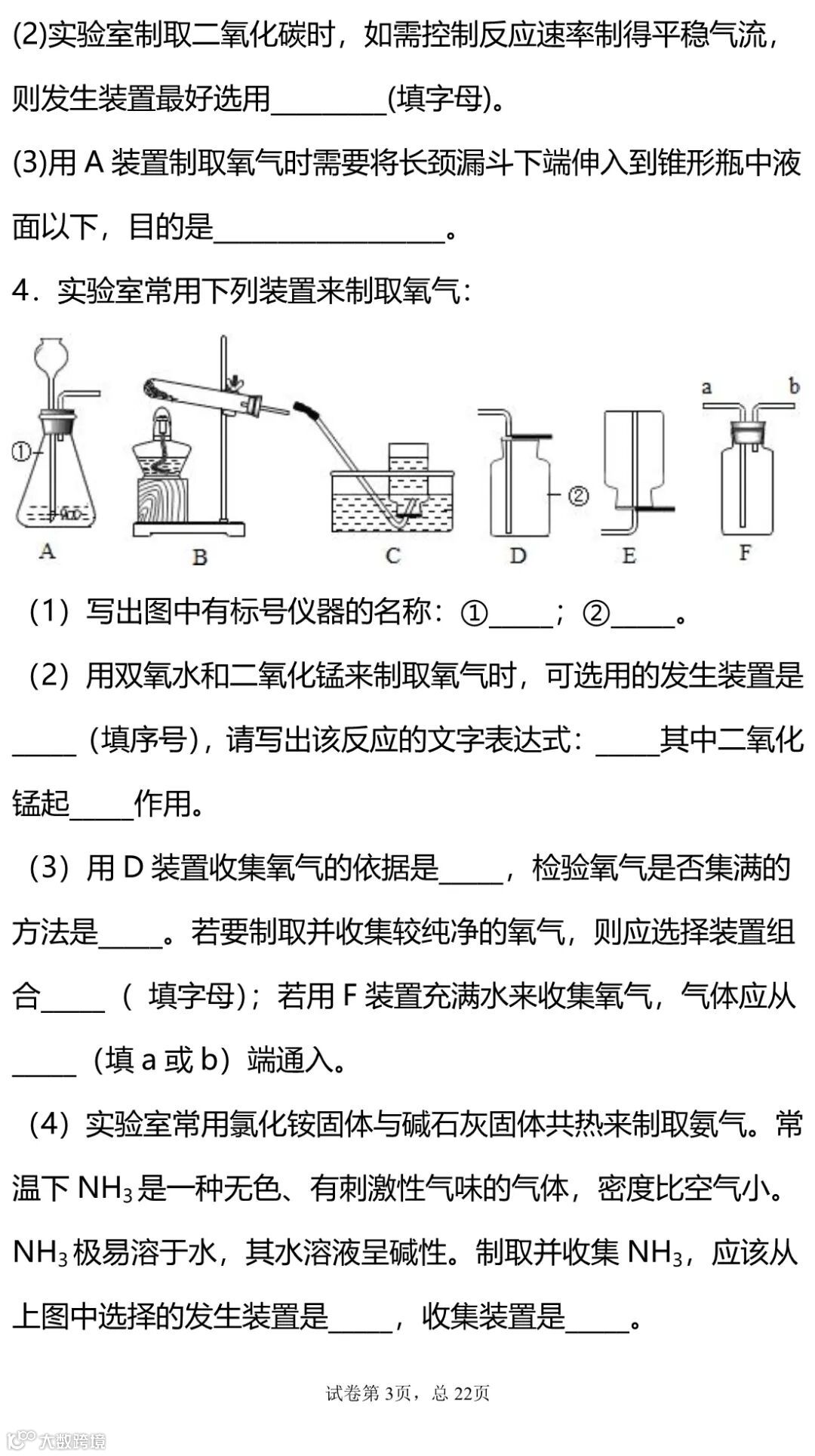 (2)实验室制取二氧化碳时，如需控制反应速率制得平稳气流，则发生装置最好选用________(填字母)。

(3)用 A 装置制取氧气时需要将长颈漏斗下端伸入到锥形瓶中液面以下，目的是________________。

4．实验室常用下列装置来制取氧气：

①

②

a b

A B C D E F

（1）写出图中有标号仪器的名称：①_____；②_____。

（2）用双氧水和二氧化锰来制取氧气时，可选用的发生装置是_____（填序号），请写出该反应的文字表达式：_____其中二氧化锰起_____作用。

（3）用 D 装置收集氧气的依据是_____，检验氧气是否集满的方法是_____。若要制取并收集较纯净的氧气，则应选择装置组合_____（ 填字母）；若用 F 装置充满水来收集氧气，气体应从_____（填 a 或 b）端通入。

（4）实验室常用氯化铵固体与碱石灰固体共热来制取氨气。常温下 $NH_3$ 是一种无色、有刺激性气味的气体，密度比空气小。$NH_3$ 极易溶于水，其水溶液呈碱性。制取并收集 $NH_3$，应该从上图中选择的发生装置是_____，收集装置是_____。

试卷第 3页，总 22页

大数跨境