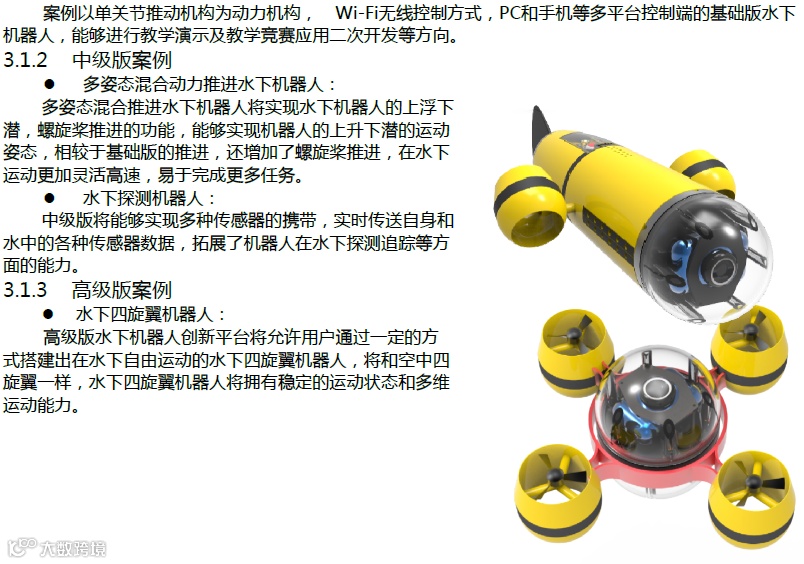 案例以单关节推动机构为动力机构， Wi-Fi无线控制方式，PC和手机等多平台控制端的基础版水下机器人，能够进行教学演示及教学竞赛应用二次开发等方向。

3.1.2 中级版案例

● 多姿态混合动力推进水下机器人：

多姿态混合推进水下机器人将实现水下机器人的上浮下潜，螺旋桨推进的功能，能够实现机器人的上升下潜的运动姿态，相较于基础版的推进，还增加了螺旋桨推进，在水下运动更加灵活高速，易于完成更多任务。

● 水下探测机器人：

中级版将能够实现多种传感器的携带，实时传送自身和水中的各种传感器数据，拓展了机器人在水下探测追踪等方面的能力。

3.1.3 高级版案例

● 水下四旋翼机器人：

高级版水下机器人创新平台将允许用户通过一定的方式搭建出在水下自由运动的水下四旋翼机器人，将和空中四旋翼一样，水下四旋翼机器人将拥有稳定的运动状态和多维运动能力。

大数跨境