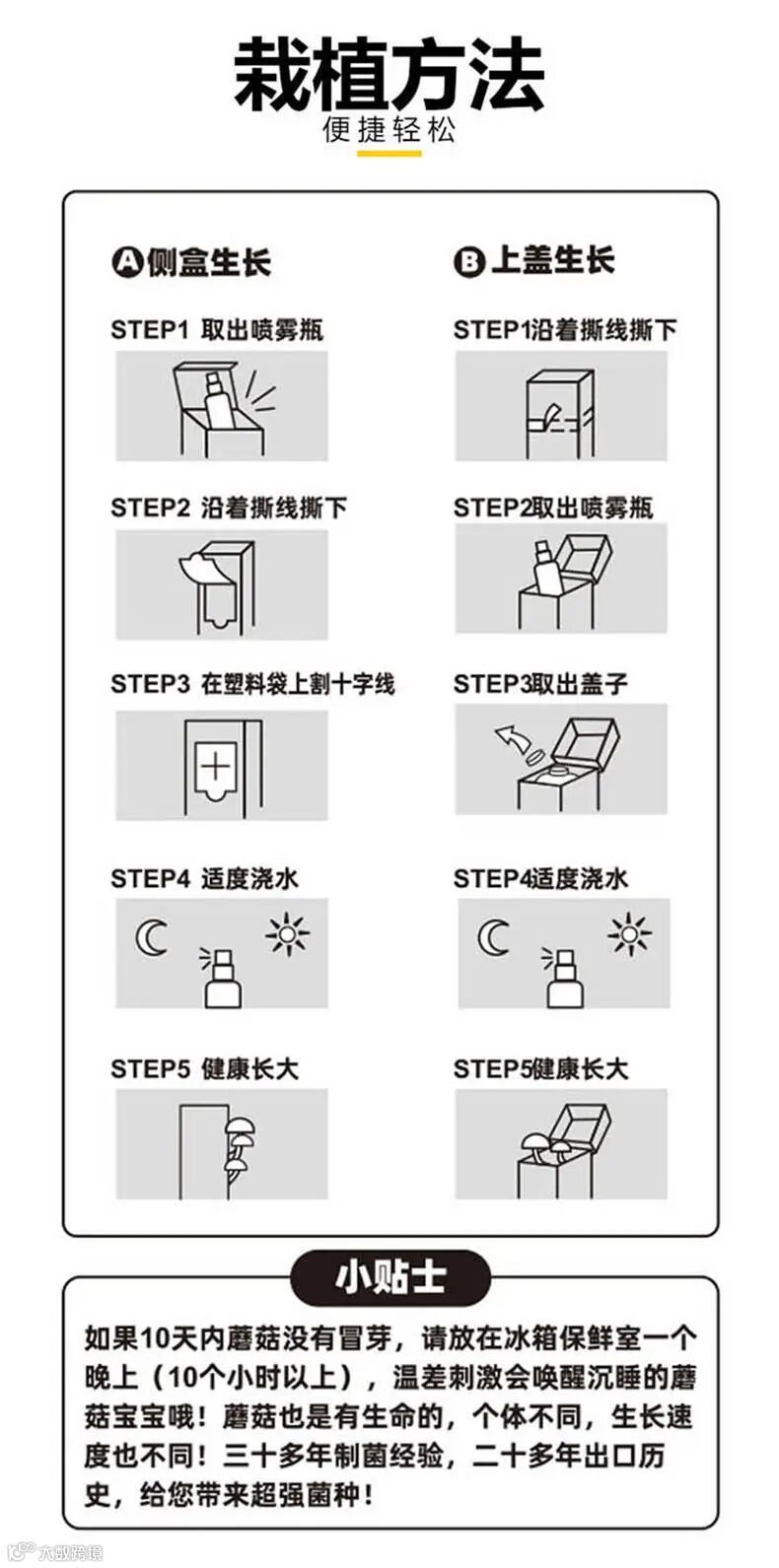 栽植方法
便捷轻松

A侧盒生长

STEP1 取出喷雾瓶

STEP2 沿着撕线撕下

STEP3 在塑料袋上割十字线

STEP4 适度浇水

STEP5 健康长大

B上盖生长

STEP1沿着撕线撕下

STEP2取出喷雾瓶

STEP3取出盖子

STEP4适度浇水

STEP5健康长大

小贴士

如果10天内蘑菇没有冒芽，请放在冰箱保鲜室一个晚上（10个小时以上），温差刺激会唤醒沉睡的蘑菇宝宝哦！蘑菇也是有生命的，个体不同，生长速度也不同！三十多年制菌经验，二十多年出口历史，给您带来超强菌种！

大数跨境