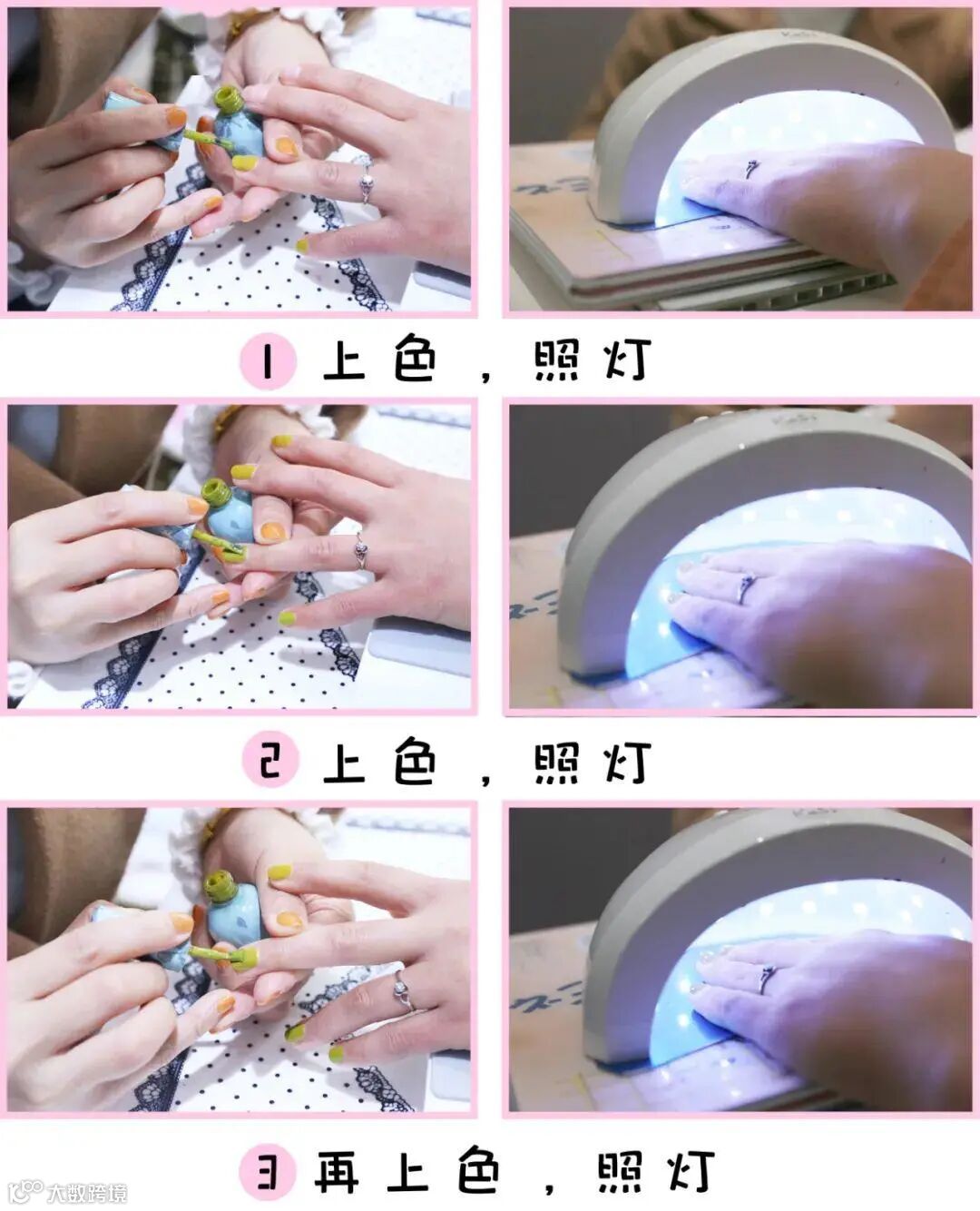 1 上色，照灯

2 上色，照灯

3 再上色，照灯

大数跨境