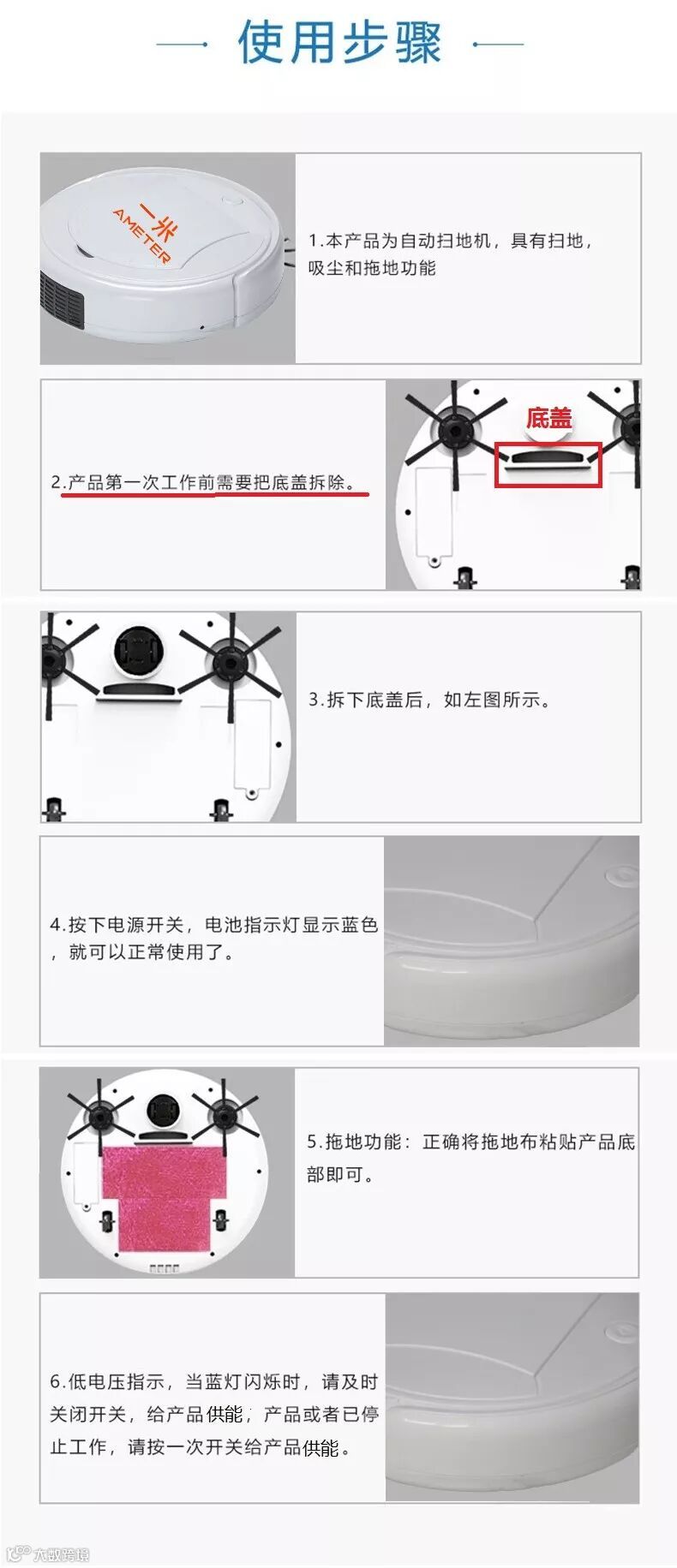 使用步骤

一米
AMETER

1.本产品为自动扫地机，具有扫地，吸尘和拖地功能

2.产品第一次工作前需要把底盖拆除。

底盖

3.拆下底盖后，如左图所示。

4.按下电源开关，电池指示灯显示蓝色，就可以正常使用了。

5.拖地功能：正确将拖地布粘贴产品底部即可。

6.低电压指示，当蓝灯闪烁时，请及时关闭开关，给产品供能，产品或者已停止工作，请按一次开关给产品供能。

大数跨境