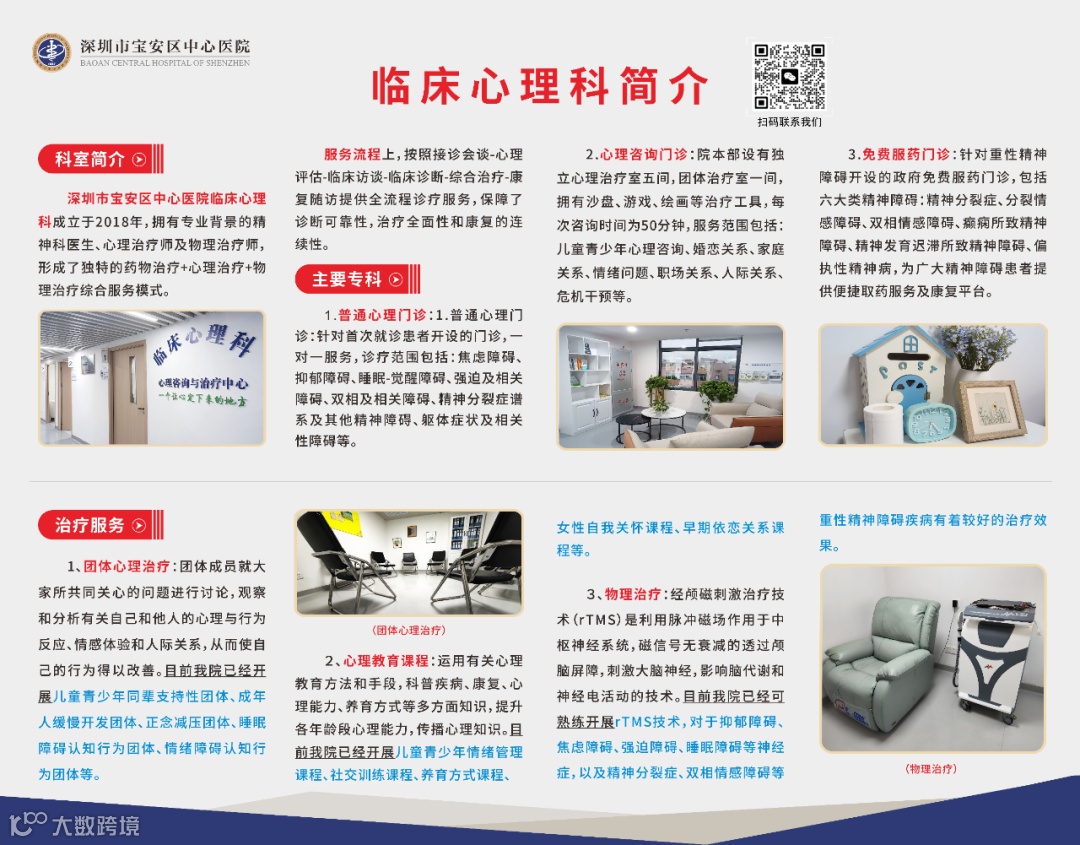 深圳市宝安区中心医院
BAOAN CENTRAL HOSPITAL OF SHENZHEN

临床心理科简介

扫码联系我们

科室简介

深圳市宝安区中心医院临床心理科成立于2018年，拥有专业背景的精神科医生、心理治疗师及物理治疗师，形成了独特的药物治疗+心理治疗+物理治疗综合服务模式。

临床心理科
心理咨询与治疗中心
一个让心灵下来的地方

服务流程上，按照接诊会谈-心理评估-临床访谈-临床诊断-综合治疗-康复随访提供全流程诊疗服务，保障了诊断可靠性，治疗全面性和康复的连续性。

主要专科

1.普通心理门诊：1.普通心理门诊：针对首次就诊患者开设的门诊，一对一服务，诊疗范围包括：焦虑障碍、抑郁障碍、睡眠-觉醒障碍、强迫及相关障碍、双相及相关障碍、精神分裂症谱系及其他精神障碍、躯体症状及相关性障碍等。

2.心理咨询门诊：院本部设有独立心理治疗室五间，团体治疗室一间，拥有沙盘、游戏、绘画等治疗工具，每次咨询时间为50分钟，服务范围包括：儿童青少年心理咨询、婚恋关系、家庭关系、情绪问题、职场关系、人际关系、危机干预等。

3.免费服药门诊：针对重性精神障碍开设的政府免费服药门诊，包括六大类精神障碍：精神分裂症、分裂情感障碍、双相情感障碍、癫痫所致精神障碍、精神发育迟滞所致精神障碍、偏执性精神病，为广大精神障碍患者提供便捷取药服务及康复平台。

POST

治疗服务

1、团体心理治疗：团体成员就大家所共同关心的问题进行讨论，观察和分析有关自己和他人的心理与行为反应、情感体验和人际关系，从而使自己的行为得以改善。目前我院已经开展儿童青少年同辈支持性团体、成年人缓慢开发团体、正念减压团体、睡眠障碍认知行为团体、情绪障碍认知行为团体等。

（团体心理治疗）

2、心理教育课程：运用有关心理教育方法和手段，科普疾病、康复、心理能力、养育方式等多方面知识，提升各年龄段心理能力，传播心理知识。目前我院已经开展儿童青少年情绪管理课程、社交训练课程、养育方式课程、女性自我关怀课程、早期依恋关系课程等。

3、物理治疗：经颅磁刺激治疗技术（rTMS）是利用脉冲磁场作用于中枢神经系统，磁信号无衰减的透过颅脑屏障，刺激大脑神经，影响脑代谢和神经电活动的技术。目前我院已经可熟练开展rTMS技术，对于抑郁障碍、焦虑障碍、强迫障碍、睡眠障碍等神经症，以及精神分裂症、双相情感障碍等重性精神障碍疾病有着较好的治疗效果。

（物理治疗）

大数跨境