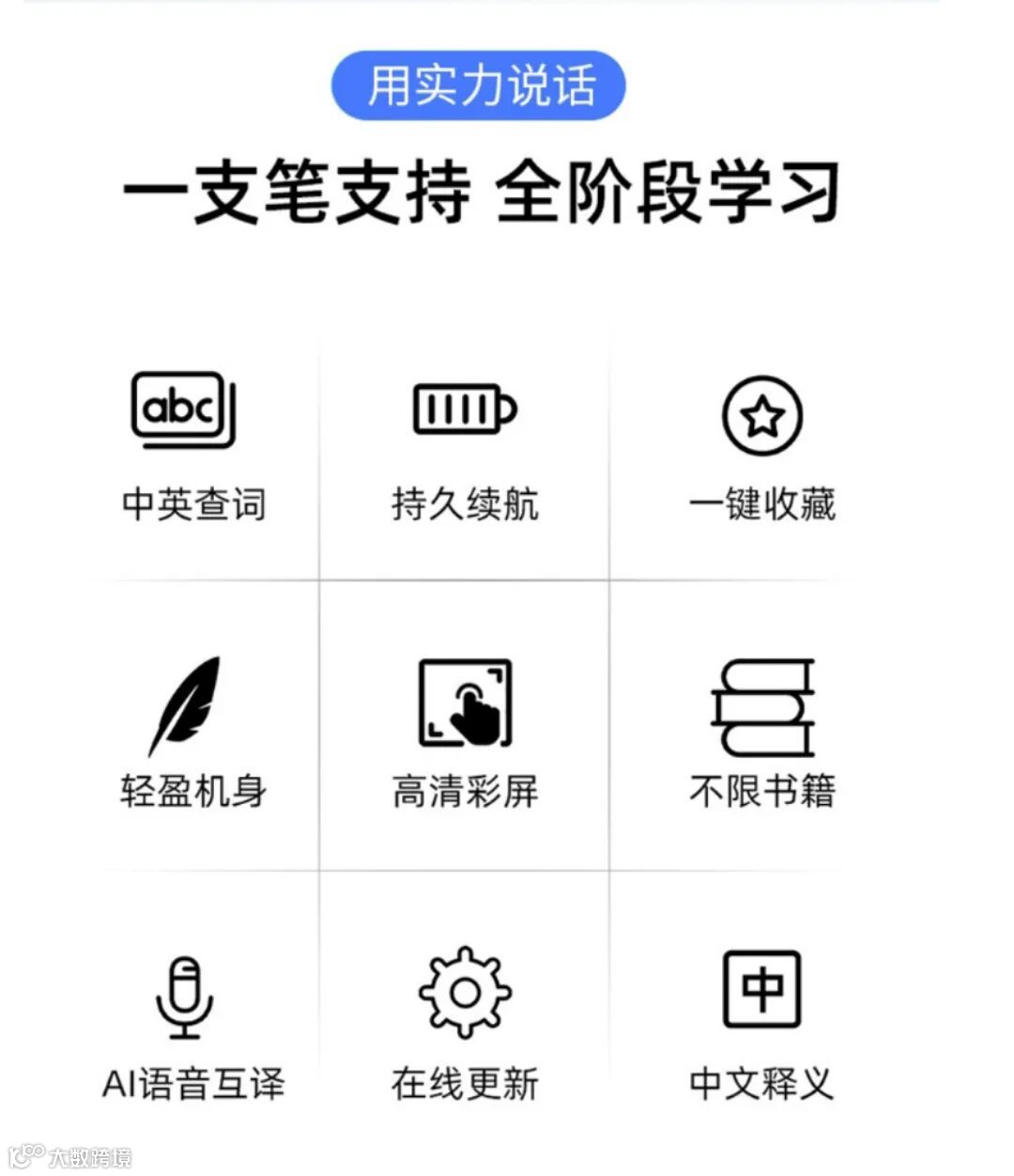 用实力说话

一支笔支持 全阶段学习

abc

中英查词

持久续航

一键收藏

轻盈机身

高清彩屏

不限书籍

AI语音互译

在线更新

中

中文释义

大数跨境