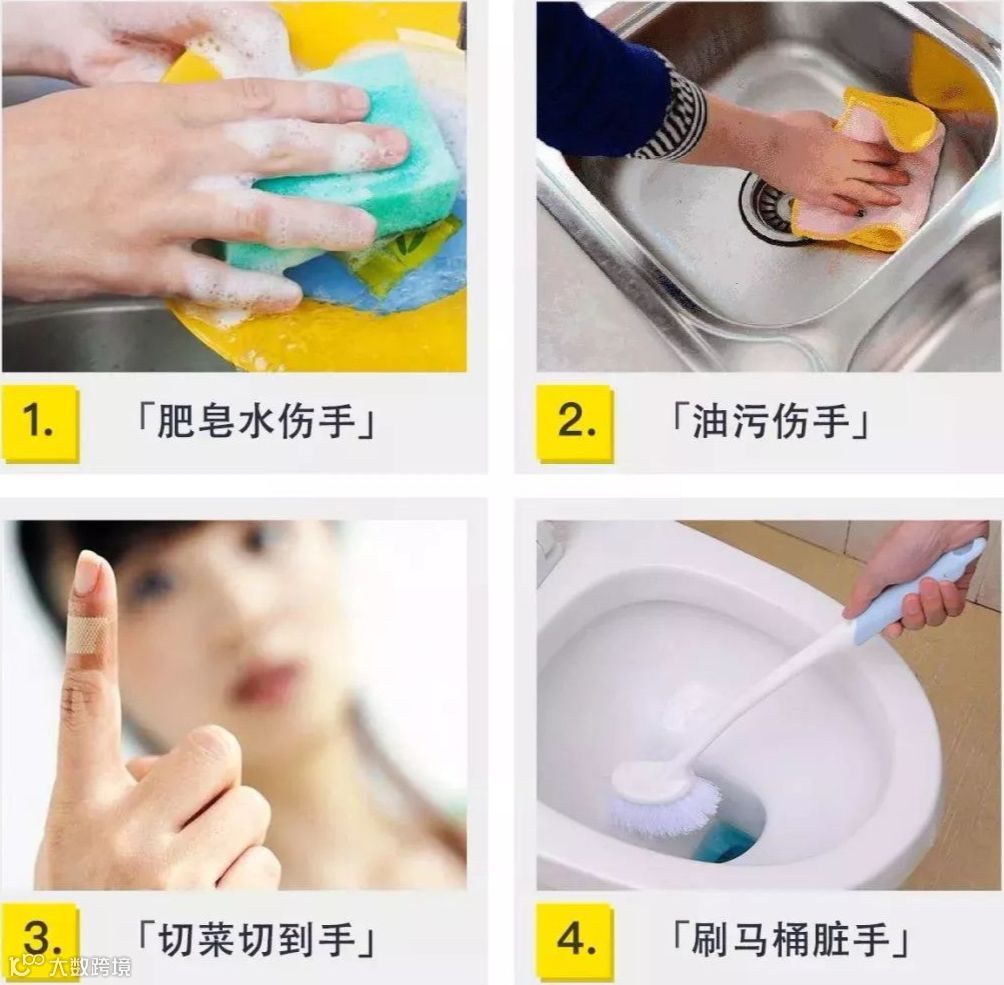 1. 「肥皂水伤手」

2. 「油污伤手」

3. 「切菜切到手」

4. 「刷马桶脏手」

大数跨境