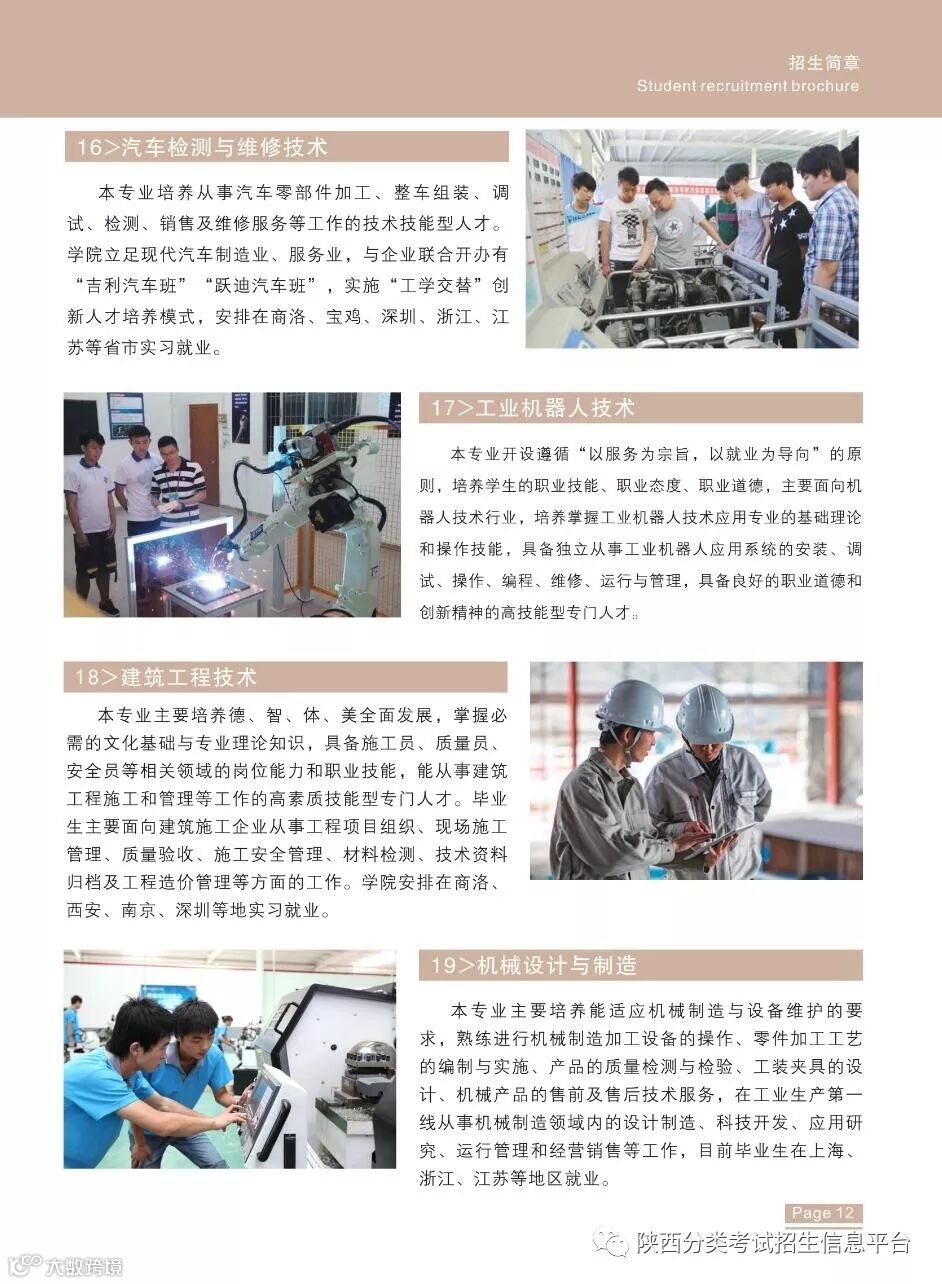 招生简章
Student recruitment brochure

16>汽车检测与维修技术

本专业培养从事汽车零部件加工、整车组装、调试、检测、销售及维修服务等工作的技术技能型人才。学院立足现代汽车制造业、服务业，与企业联合开办有“吉利汽车班”“跃迪汽车班”，实施“工学交替”创新人才培养模式，安排在商洛、宝鸡、深圳、浙江、江苏等省市实习就业。

17>工业机器人技术

本专业开设遵循“以服务为宗旨，以就业为导向”的原则，培养学生的职业技能、职业态度、职业道德，主要面向机器人技术行业，培养掌握工业机器人技术应用专业的基础理论和操作技能，具备独立从事工业机器人应用系统的安装、调试、操作、编程、维修、运行与管理，具备良好的职业道德和创新精神的高技能型专门人才。

18>建筑工程技术

本专业主要培养德、智、体、美全面发展，掌握必需的文化基础与专业理论知识，具备施工员、质量员、安全员等相关领域的岗位能力和职业技能，能从事建筑工程施工和管理等工作的高素质技能型专门人才。毕业生主要面向建筑施工企业从事工程项目组织、现场施工管理、质量验收、施工安全管理、材料检测、技术资料归档及工程造价管理等方面的工作。学院安排在商洛、西安、南京、深圳等地实习就业。

19>机械设计与制造

本专业主要培养能适应机械制造与设备维护的要求，熟练进行机械制造加工设备的操作、零件加工工艺的编制与实施、产品的质量检测与检验、工装夹具的设计、机械产品的售前及售后技术服务，在工业生产第一线从事机械制造领域内的设计制造、科技开发、应用研究、运行管理和经营销售等工作，目前毕业生在上海、浙江、江苏等地区就业。

Page 12

陕西分类考试招生信息平台

大数跨境