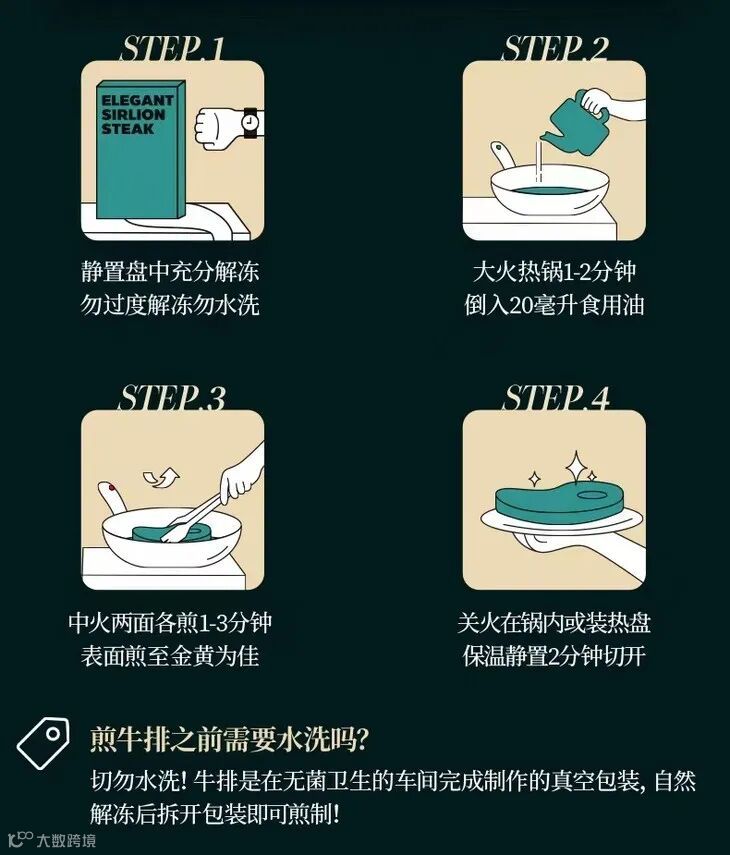 STEP.1

ELEGANT SIRLION STEAK

静置盘中充分解冻
勿过度解冻勿水洗

STEP.2

大火热锅1-2分钟
倒入20毫升食用油

STEP.3

中火两面各煎1-3分钟
表面煎至金黄为佳

STEP.4

关火在锅内或装热盘
保温静置2分钟切开

煎牛排之前需要水洗吗?

切勿水洗! 牛排是在无菌卫生的车间完成制作的真空包装, 自然解冻后拆开包装即可煎制!

大数跨境