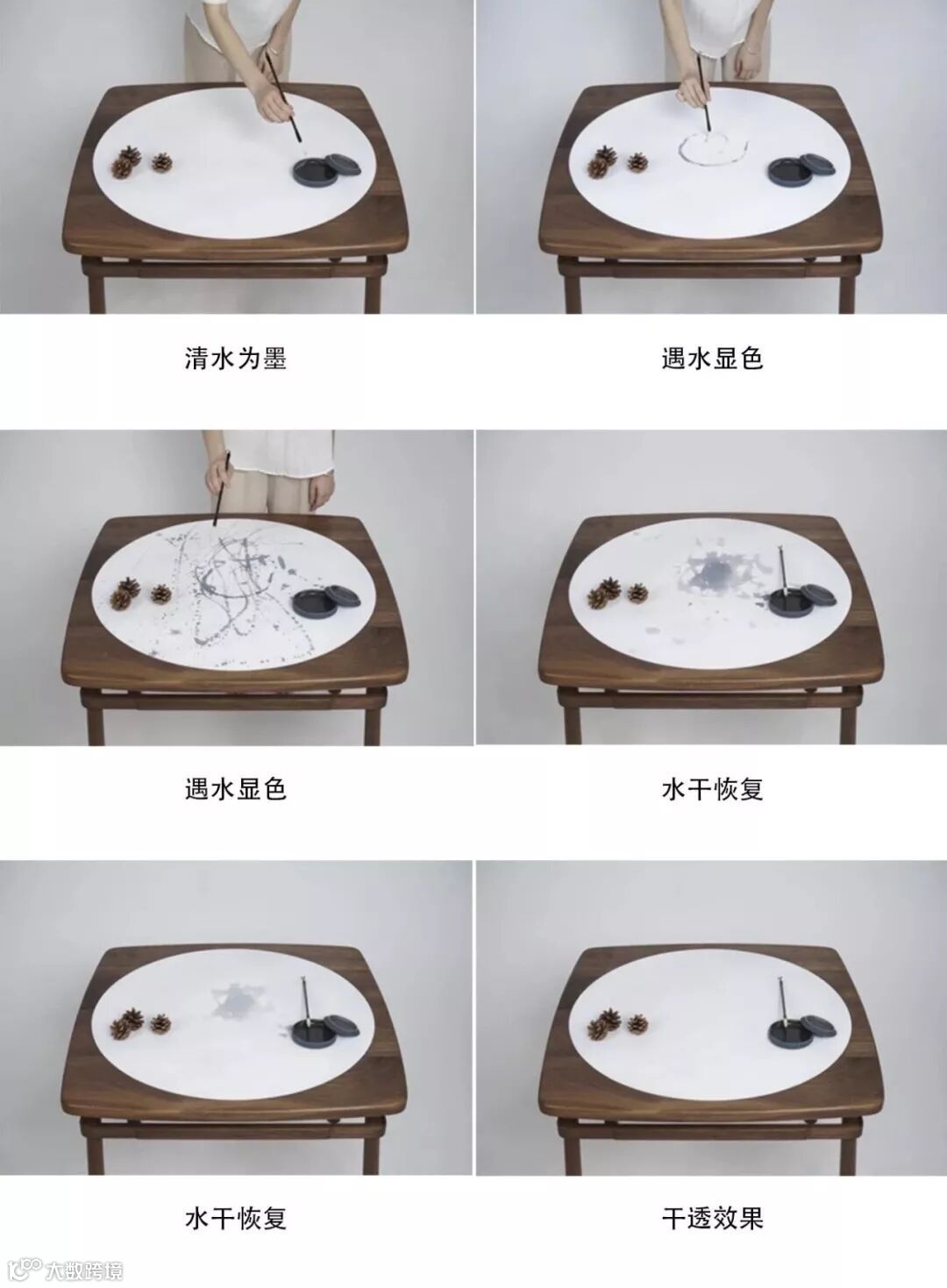 清水为墨

遇水显色

遇水显色

水干恢复

水干恢复

干透效果

大数跨境