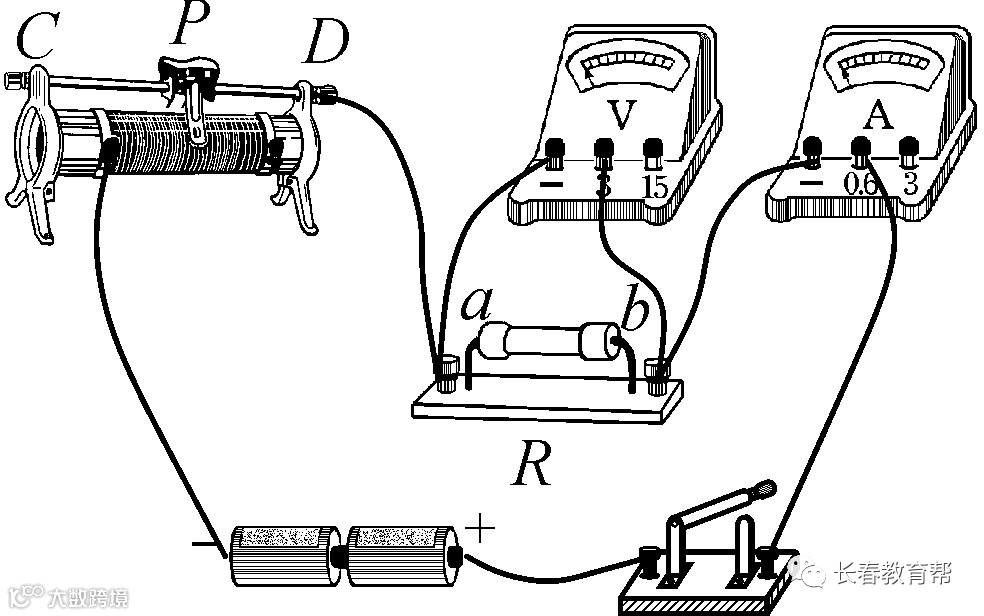 C P D

V
− 3 15

A
− 0.6 3

a b

R

− +

大数跨境

长春教育帮