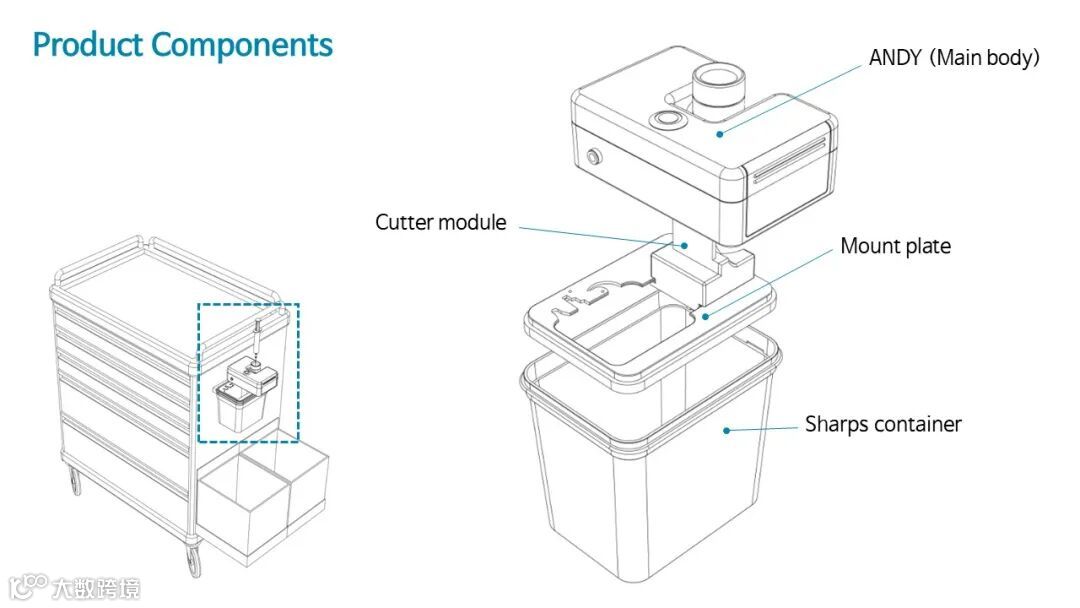 Product Components

ANDY (Main body)

Cutter module

Mount plate

Sharps container

大数跨境