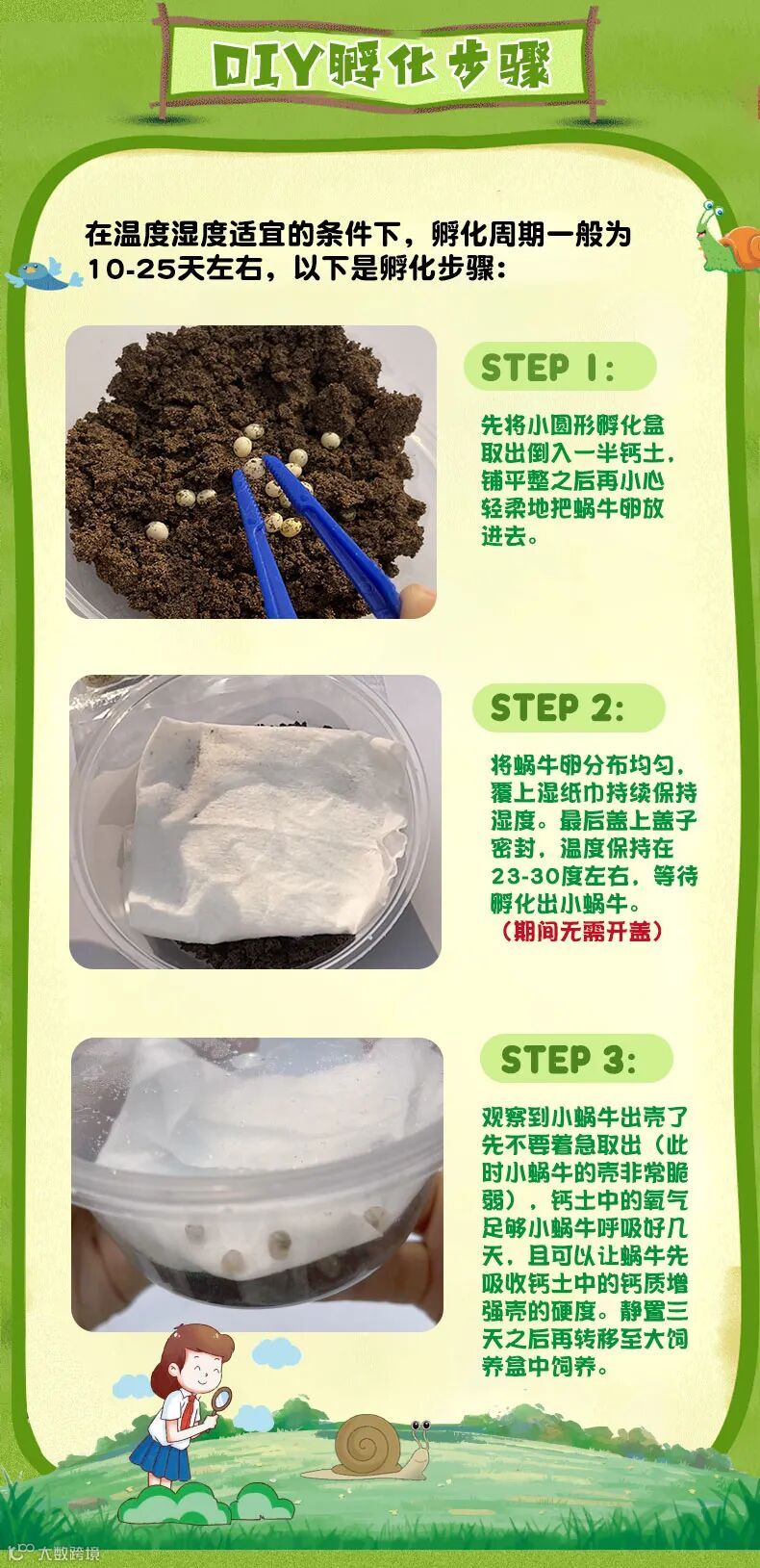 DIY孵化步骤

在温度湿度适宜的条件下，孵化周期一般为10-25天左右，以下是孵化步骤：

STEP 1:

先将小圆形孵化盒取出倒入一半钙土，铺平整之后再小心轻柔地把蜗牛卵放进去。

STEP 2:

将蜗牛卵分布均匀，覆上湿纸巾持续保持湿度。最后盖上盖子密封，温度保持在23-30度左右，等待孵化出小蜗牛。
（期间无需开盖）

STEP 3:

观察到小蜗牛出壳了先不要着急取出（此时小蜗牛的壳非常脆弱），钙土中的氧气足够小蜗牛呼吸好几天，且可以让蜗牛先吸收钙土中的钙质增强壳的硬度。静置三天之后再转移至大饲养盒中饲养。

大数跨境