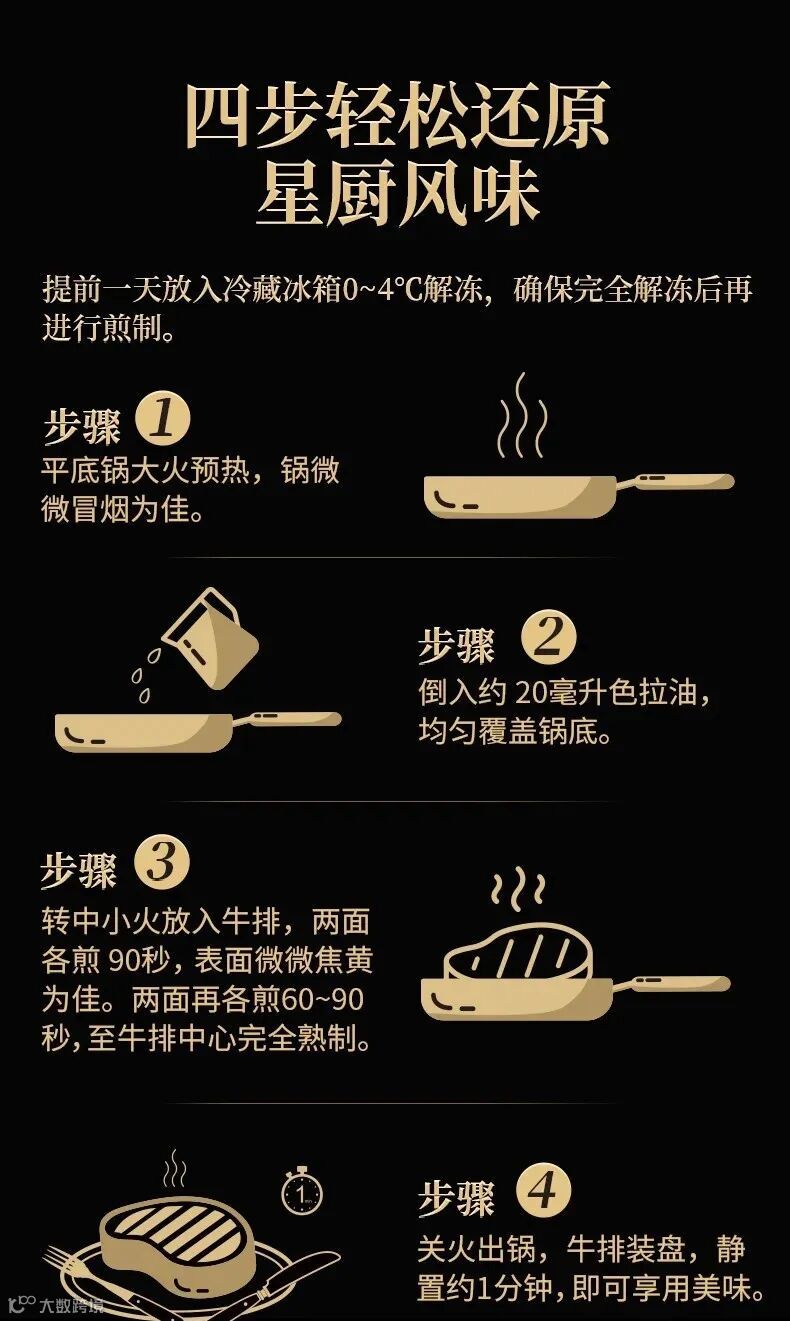 四步轻松还原
星厨风味

提前一天放入冷藏冰箱0~4℃解冻，确保完全解冻后再进行煎制。

步骤 1
平底锅大火预热，锅微微冒烟为佳。

步骤 2
倒入约 20毫升色拉油，均匀覆盖锅底。

步骤 3
转中小火放入牛排，两面各煎 90秒，表面微微焦黄为佳。两面再各煎60~90秒，至牛排中心完全熟制。

1

步骤 4
关火出锅，牛排装盘，静置约1分钟，即可享用美味。

大数跨境