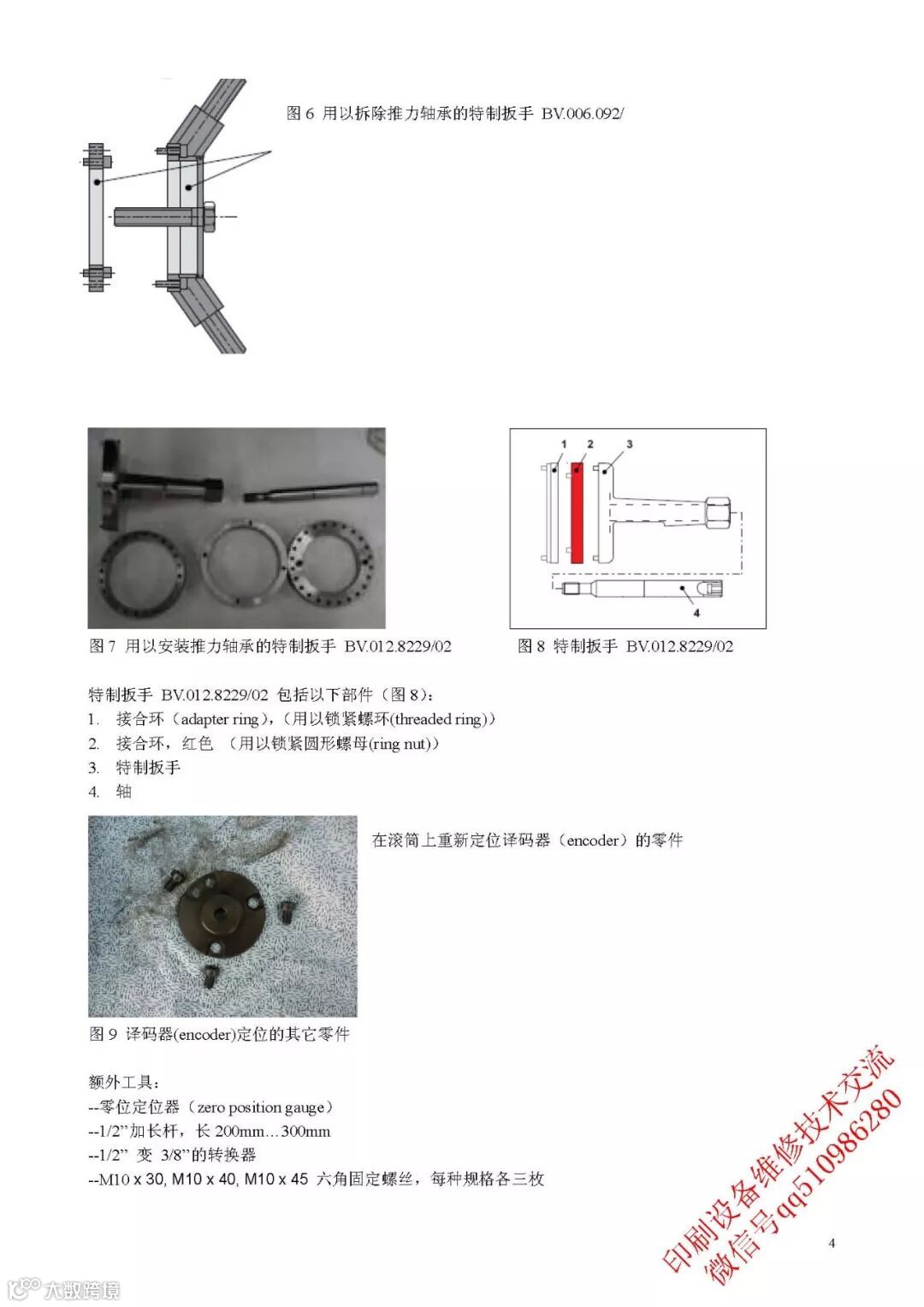 图 6 用以拆除推力轴承的特制扳手 BV.006.092/

1 2 3

4

图 7 用以安装推力轴承的特制扳手 BV.012.8229/02

图 8 特制扳手 BV.012.8229/02

特制扳手 BV.012.8229/02 包括以下部件（图 8）：
1. 接合环（adapter ring），(用以锁紧螺环(threaded ring))
2. 接合环，红色 （用以锁紧圆形螺母(ring nut)）
3. 特制扳手
4. 轴

在滚筒上重新定位译码器（encoder）的零件

图 9 译码器(encoder)定位的其它零件

额外工具：
--零位定位器（zero position gauge）
--1/2”加长杆，长 200mm…300mm
--1/2” 变 3/8”的转换器
--M10 x 30, M10 x 40, M10 x 45 六角固定螺丝，每种规格各三枚

印刷设备维修技术交流
微信号qq510986280

4

大数跨境