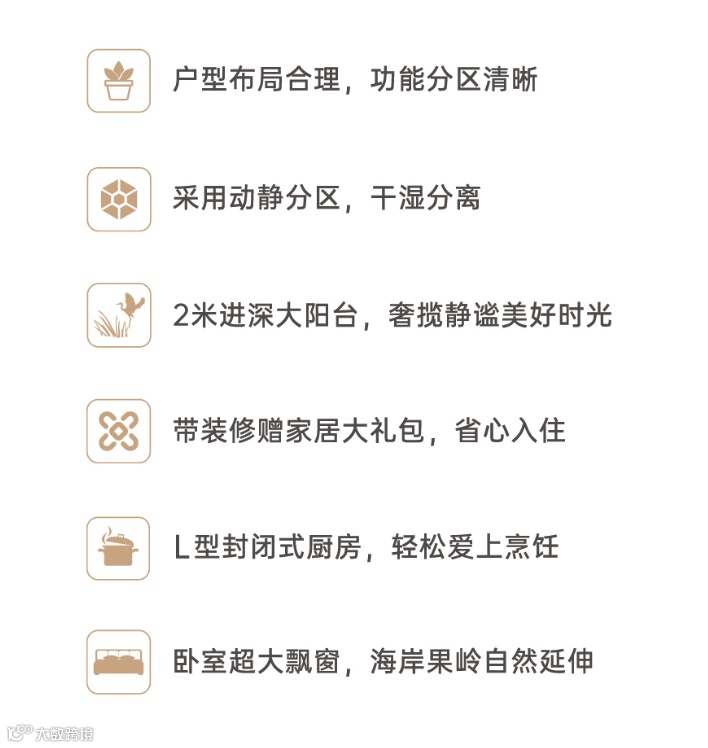 户型布局合理，功能分区清晰

采用动静分区，干湿分离

2米进深大阳台，奢揽静谧美好时光

带装修赠家居大礼包，省心入住

L型封闭式厨房，轻松爱上烹饪

卧室超大飘窗，海岸果岭自然延伸

大数跨境