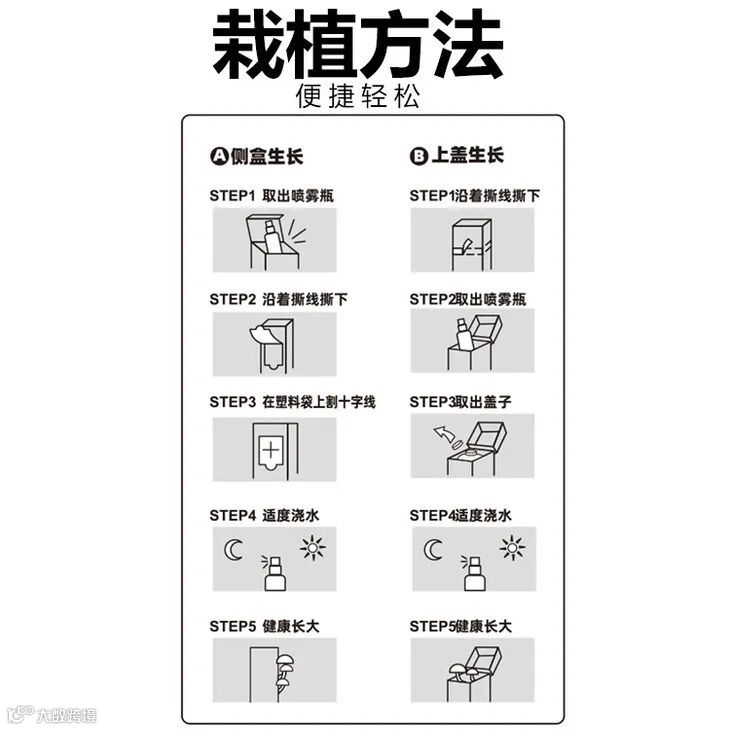 栽植方法
便捷轻松

A侧盒生长

STEP1 取出喷雾瓶

STEP2 沿着撕线撕下

STEP3 在塑料袋上割十字线

STEP4 适度浇水

STEP5 健康长大

B上盖生长

STEP1沿着撕线撕下

STEP2取出喷雾瓶

STEP3取出盖子

STEP4适度浇水

STEP5健康长大

大数跨境