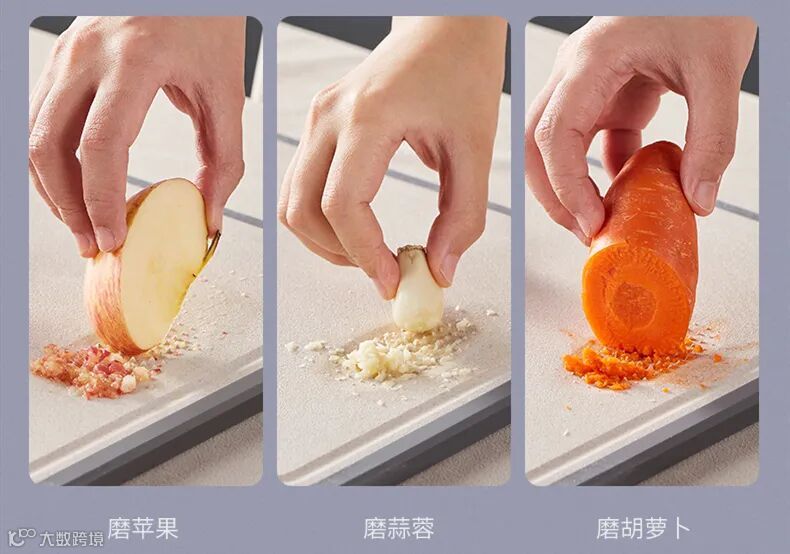 磨苹果

磨蒜蓉

磨胡萝卜

大数跨境