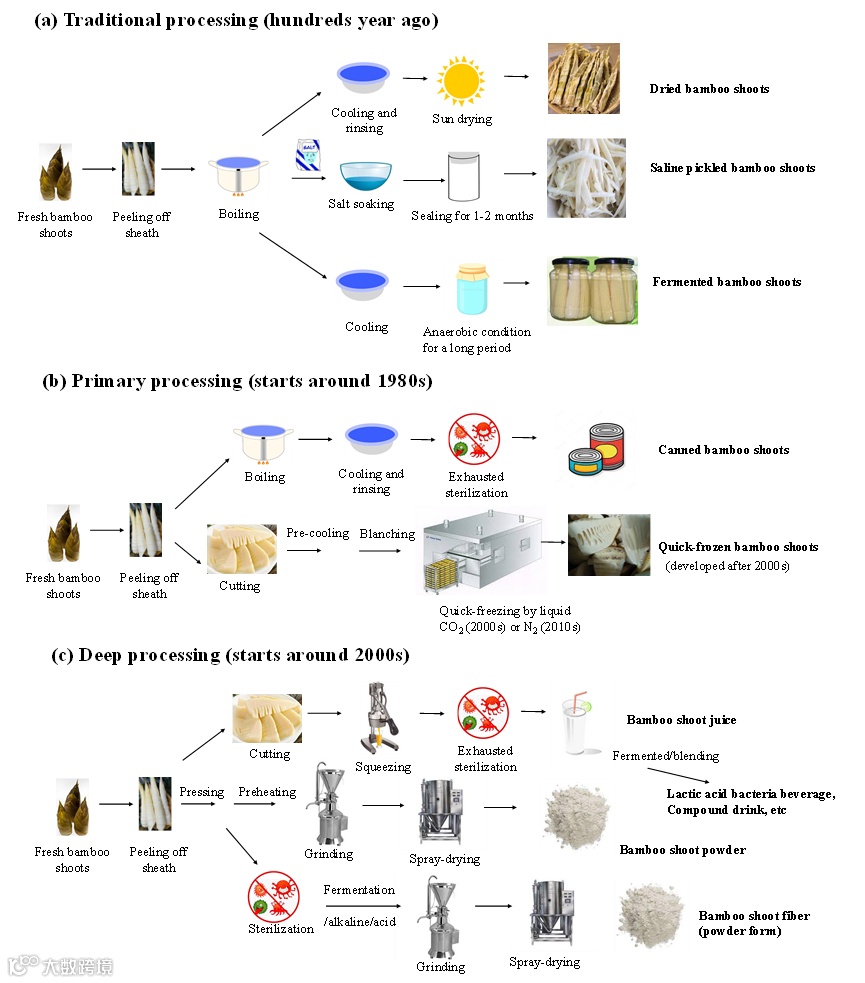 (a) Traditional processing (hundreds year ago)

Fresh bamboo shoots

Peeling off sheath

Boiling

Cooling and rinsing

Sun drying

Dried bamboo shoots

SALT

Salt soaking

Sealing for 1-2 months

Saline pickled bamboo shoots

Cooling

Anaerobic condition for a long period

Fermented bamboo shoots

(b) Primary processing (starts around 1980s)

Fresh bamboo shoots

Peeling off sheath

Boiling

Cooling and rinsing

Exhausted sterilization

Canned bamboo shoots

Cutting

Pre-cooling

Blanching

Quick-freezing by liquid $CO_2$ (2000s) or $N_2$ (2010s)

Quick-frozen bamboo shoots (developed after 2000s)

(c) Deep processing (starts around 2000s)

Fresh bamboo shoots

Peeling off sheath

Cutting

Squeezing

Exhausted sterilization

Bamboo shoot juice

Fermented/blending

Lactic acid bacteria beverage, Compound drink, etc

Pressing

Preheating

Grinding

Spray-drying

Bamboo shoot powder

Sterilization

Fermentation /alkaline/acid

Grinding

Spray-drying

Bamboo shoot fiber (powder form)

大数跨境