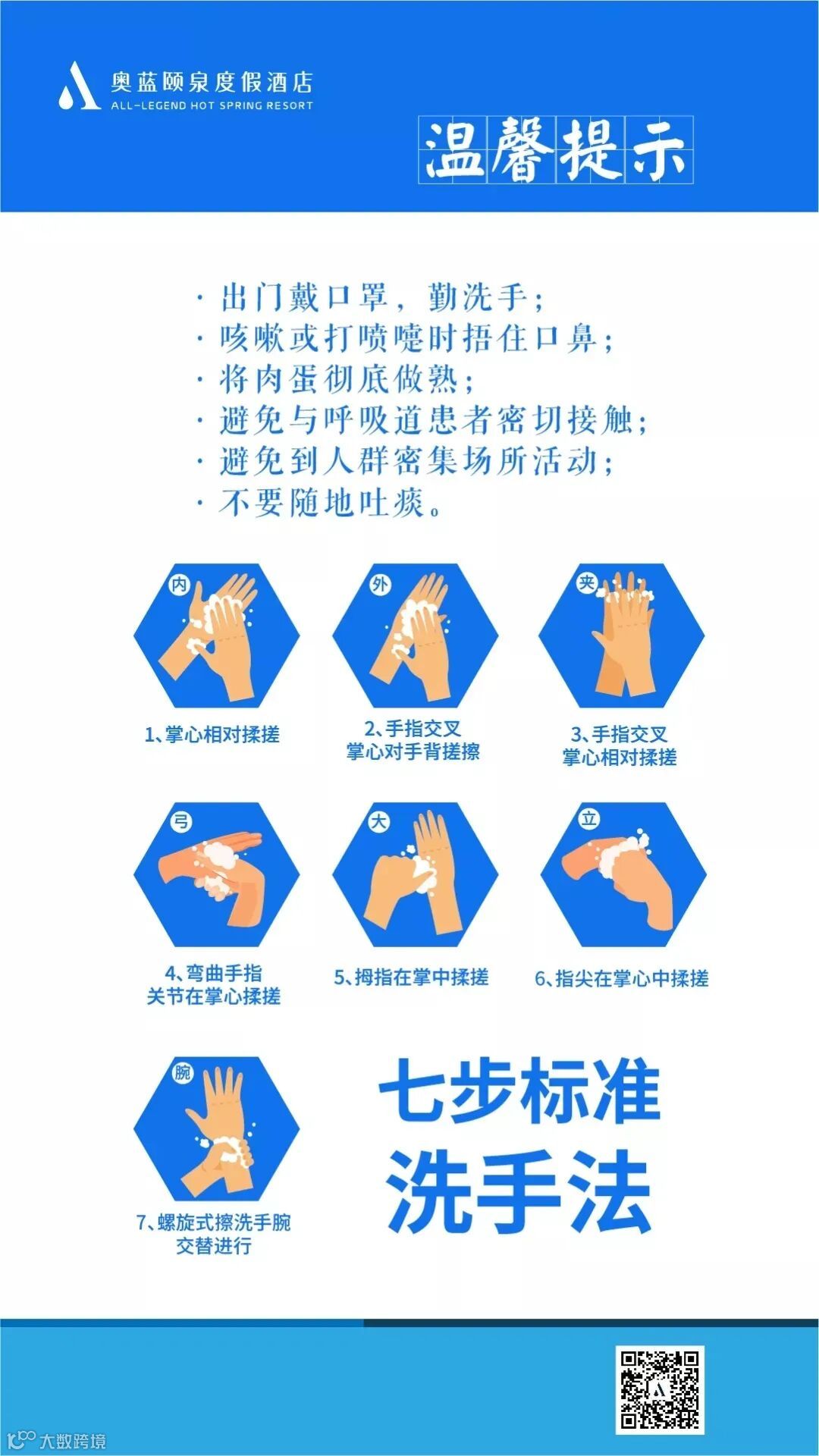 奥蓝颐泉度假酒店
ALL-LEGEND HOT SPRING RESORT

温馨提示

· 出门戴口罩，勤洗手；
· 咳嗽或打喷嚏时捂住口鼻；
· 将肉蛋彻底做熟；
· 避免与呼吸道患者密切接触；
· 避免到人群密集场所活动；
· 不要随地吐痰。

内
1、掌心相对揉搓

外
2、手指交叉
掌心对手背搓擦

夹
3、手指交叉
掌心相对揉搓

弓
4、弯曲手指
关节在掌心揉搓

大
5、拇指在掌中揉搓

立
6、指尖在掌心中揉搓

腕
7、螺旋式擦洗手腕
交替进行

七步标准
洗手法

大数跨境