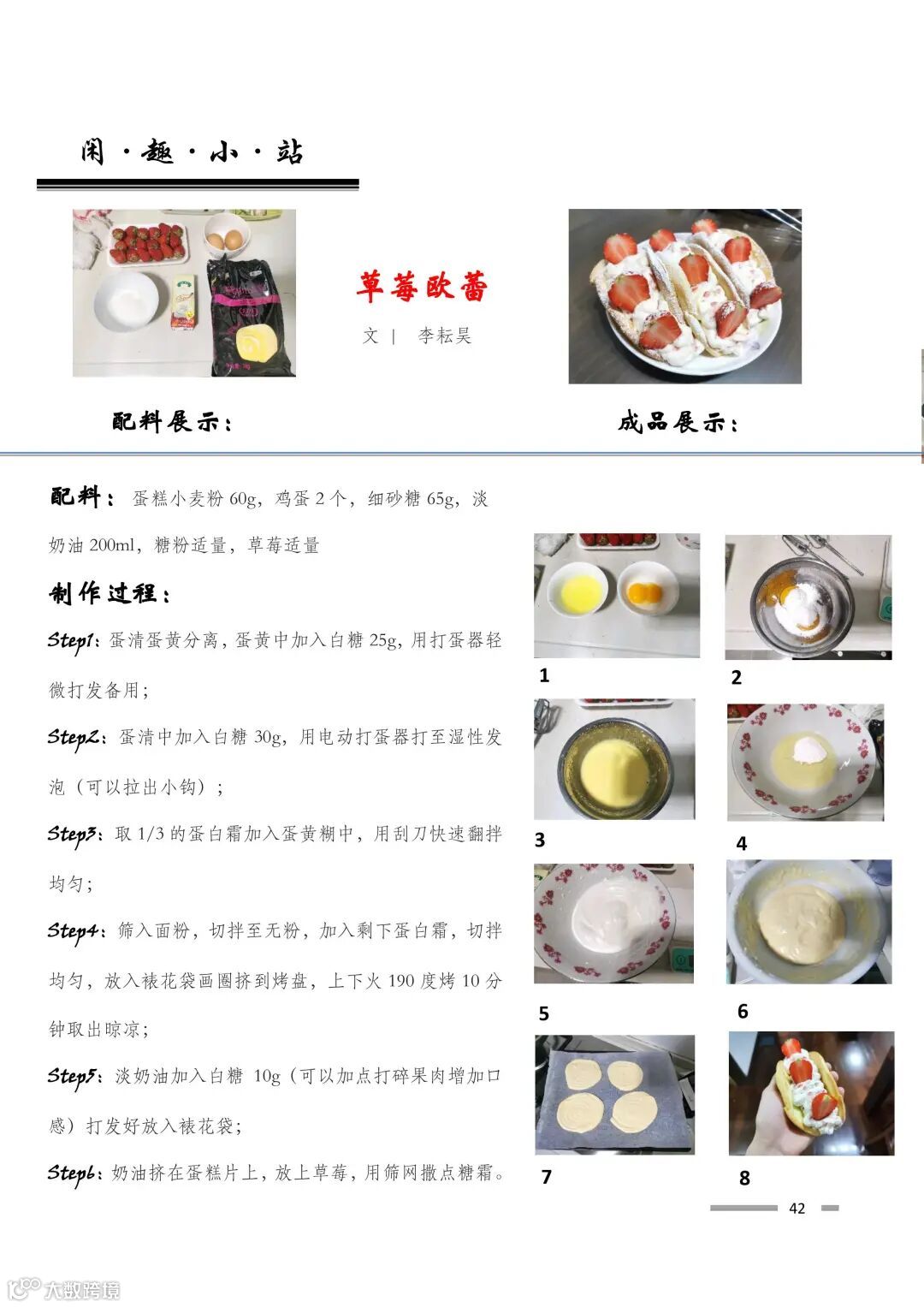 闲·趣·小·站

草莓欧蕾

文 | 李耘昊

配料展示：

成品展示：

配料：蛋糕小麦粉 60g，鸡蛋 2 个，细砂糖 65g，淡奶油 200ml，糖粉适量，草莓适量

制作过程：

Step1：蛋清蛋黄分离，蛋黄中加入白糖 25g，用打蛋器轻微打发备用；

Step2：蛋清中加入白糖 30g，用电动打蛋器打至湿性发泡（可以拉出小钩）；

Step3：取 1/3 的蛋白霜加入蛋黄糊中，用刮刀快速翻拌均匀；

Step4：筛入面粉，切拌至无粉，加入剩下蛋白霜，切拌均匀，放入裱花袋画圈挤到烤盘，上下火 190 度烤 10 分钟取出晾凉；

Step5：淡奶油加入白糖 10g（可以加点打碎果肉增加口感）打发好放入裱花袋；

Step6：奶油挤在蛋糕片上，放上草莓，用筛网撒点糖霜。

1

2

3

4

5

6

7

8

42

大数跨境