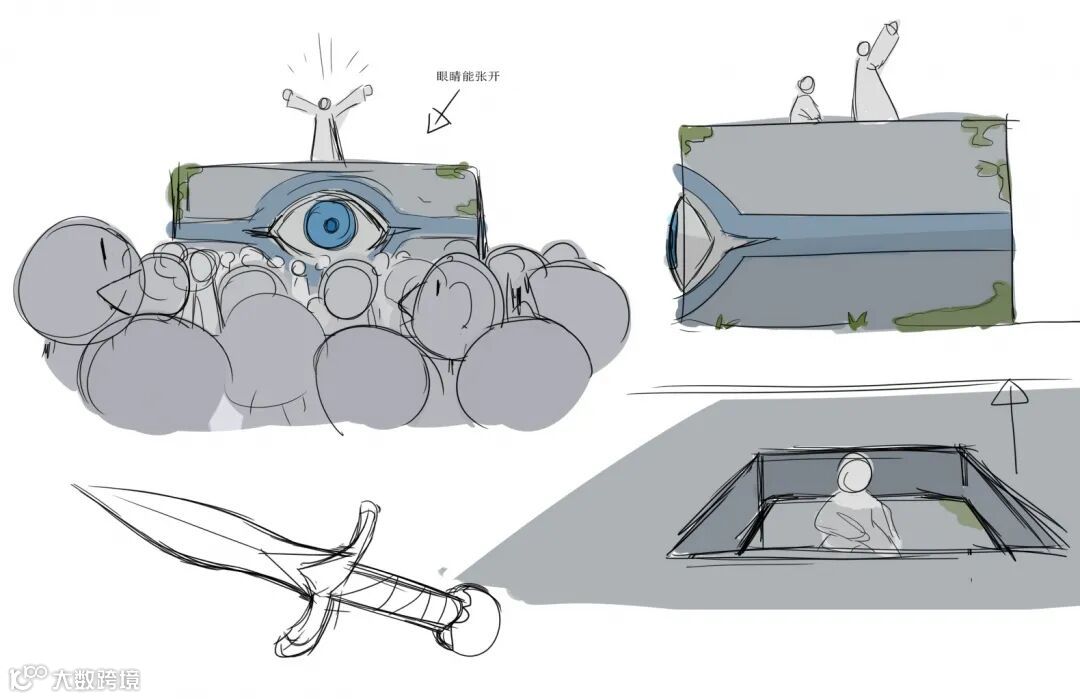 眼睛能张开

大数跨境