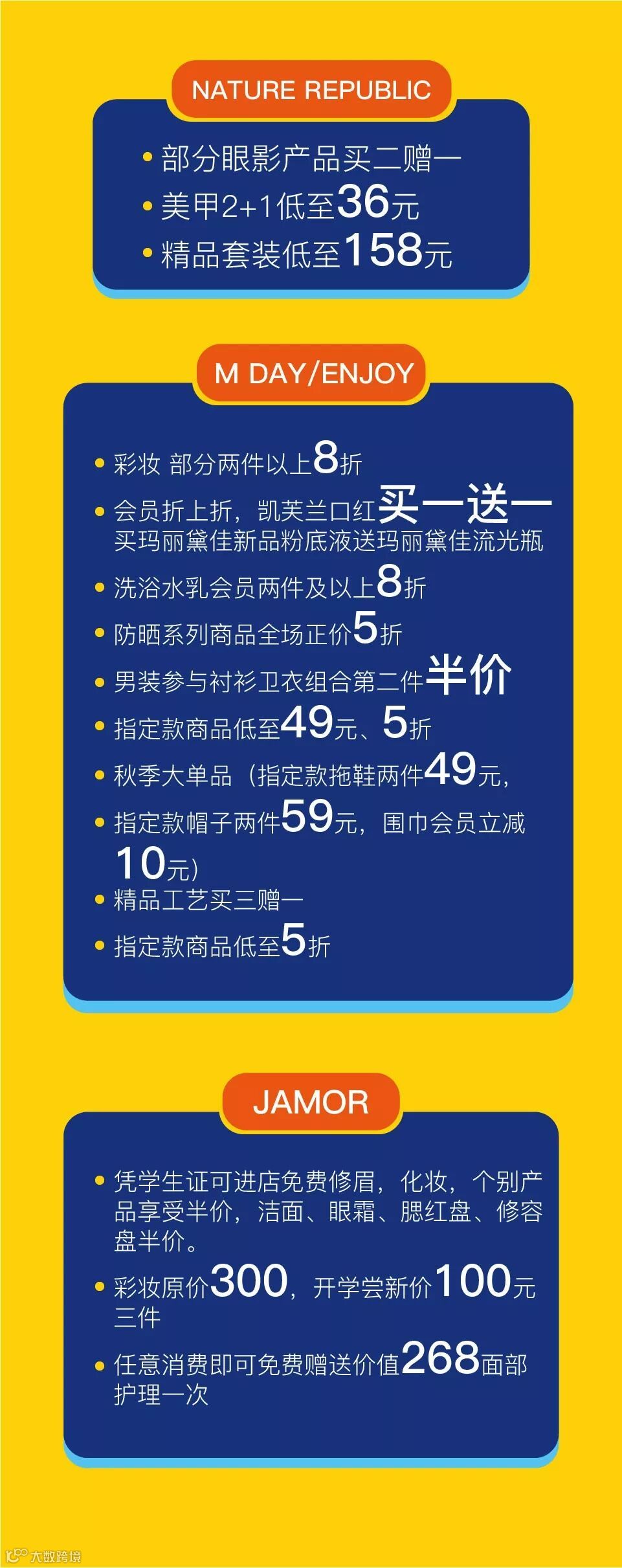 NATURE REPUBLIC

• 部分眼影产品买二赠一
• 美甲2+1低至36元
• 精品套装低至158元

M DAY/ENJOY

• 彩妆 部分两件以上8折
• 会员折上折，凯芙兰口红买一送一 买玛丽黛佳新品粉底液送玛丽黛佳流光瓶
• 洗浴水乳会员两件及以上8折
• 防晒系列商品全场正价5折
• 男装参与衬衫卫衣组合第二件半价
• 指定款商品低至49元、5折
• 秋季大单品（指定款拖鞋两件49元，
• 指定款帽子两件59元，围巾会员立减10元）
• 精品工艺买三赠一
• 指定款商品低至5折

JAMOR

• 凭学生证可进店免费修眉，化妆，个别产品享受半价，洁面、眼霜、腮红盘、修容盘半价。
• 彩妆原价300，开学尝新价100元三件
• 任意消费即可免费赠送价值268面部护理一次

大数跨境