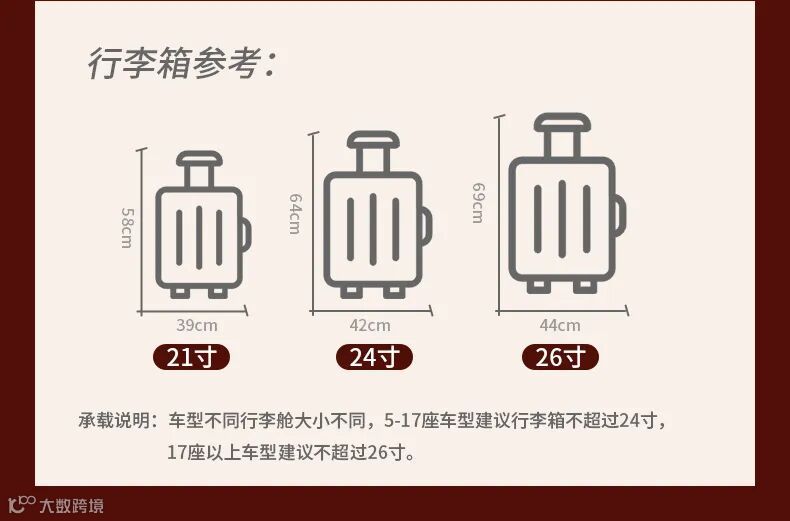 行李箱参考:

58cm
39cm
21寸

64cm
42cm
24寸

69cm
44cm
26寸

承载说明：车型不同行李舱大小不同，5-17座车型建议行李箱不超过24寸，17座以上车型建议不超过26寸。

大数跨境