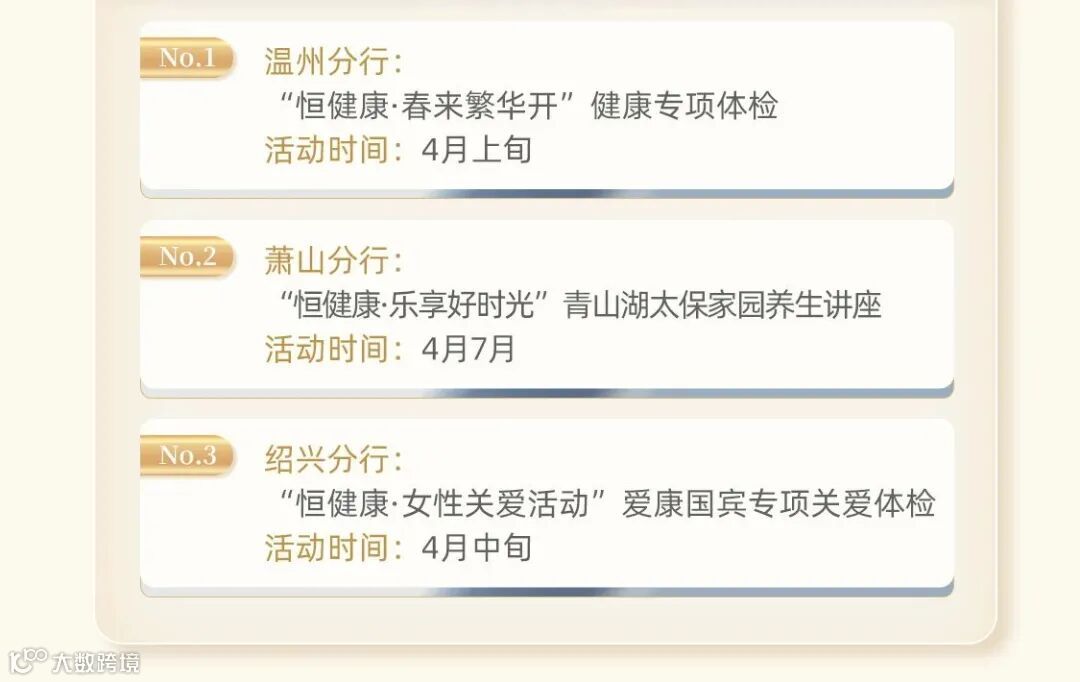 No.1
温州分行:
“恒健康·春来繁华开”健康专项体检
活动时间:4月上旬

No.2
萧山分行:
“恒健康·乐享好时光”青山湖太保家园养生讲座
活动时间:4月7月

No.3
绍兴分行:
“恒健康·女性关爱活动”爱康国宾专项关爱体检
活动时间:4月中旬

大数跨境