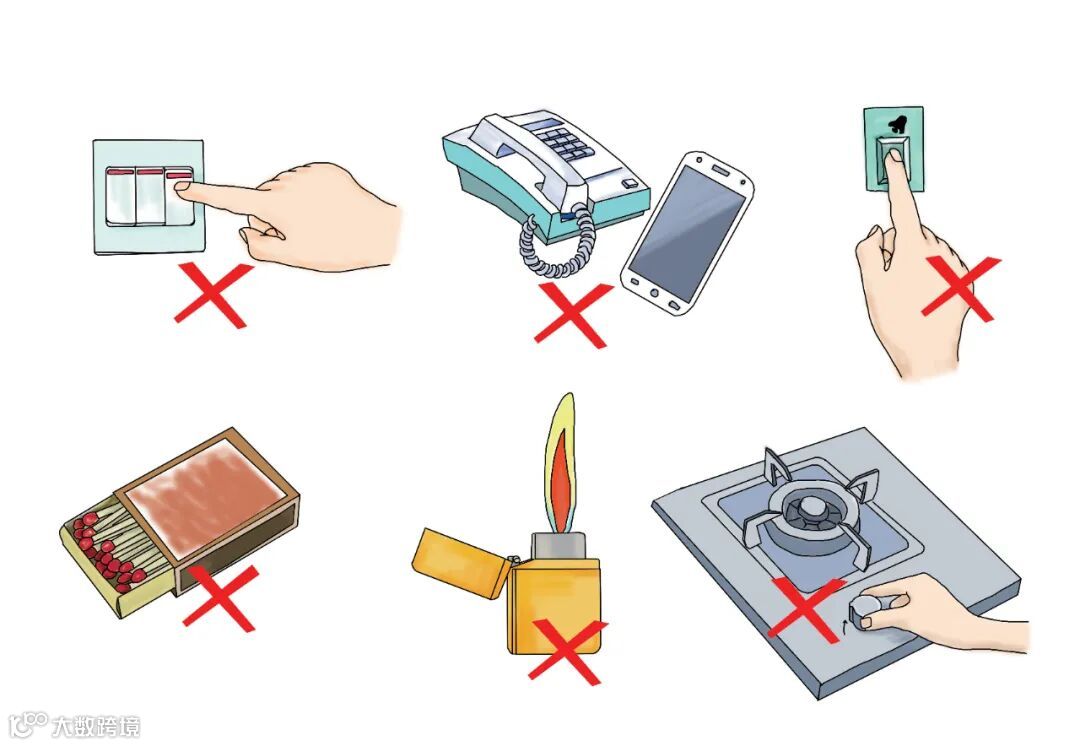 大数跨境