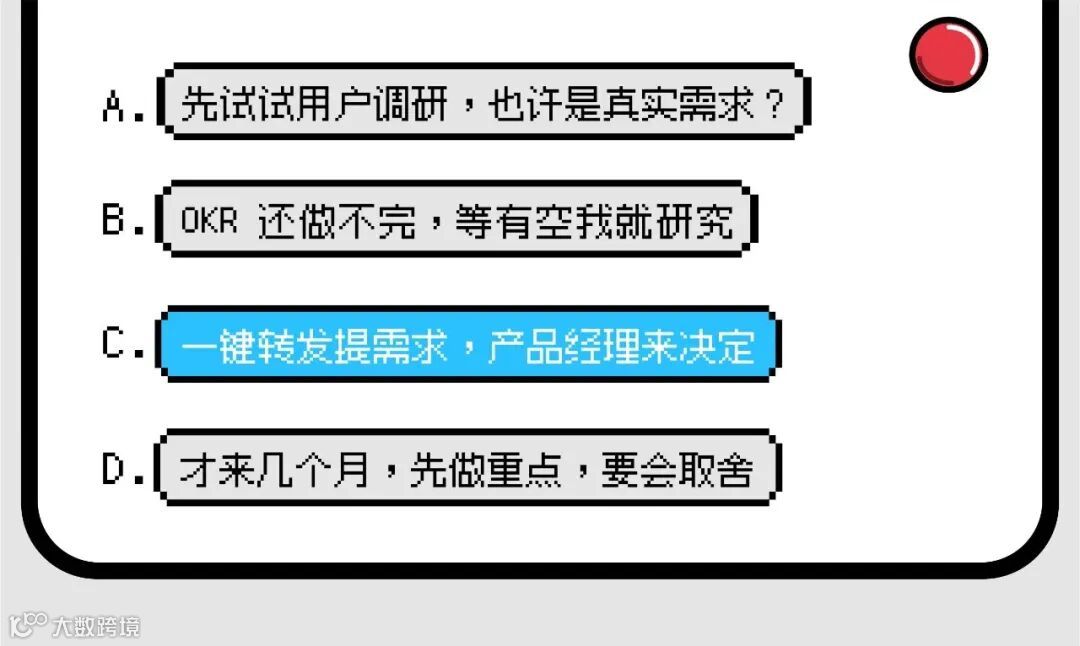 A.先试试用户调研，也许是真实需求？

B.OKR还做不完，等有空我就研究

C.一键转发提需求，产品经理来决定

D.才来几个月，先做重点，要会取舍

大数跨境