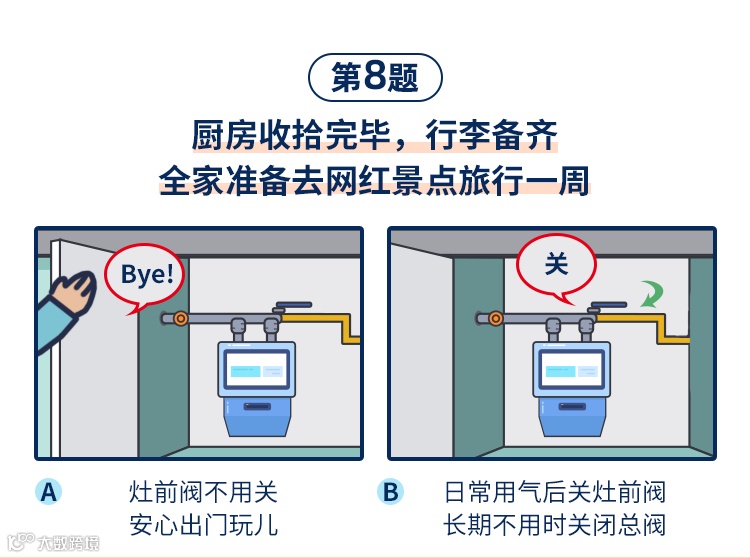 第8题

厨房收拾完毕，行李备齐
全家准备去网红景点旅行一周

Bye!

关

A 灶前阀不用关
安心出门玩儿

B 日常用气后关灶前阀
长期不用时关闭总阀

大数跨境