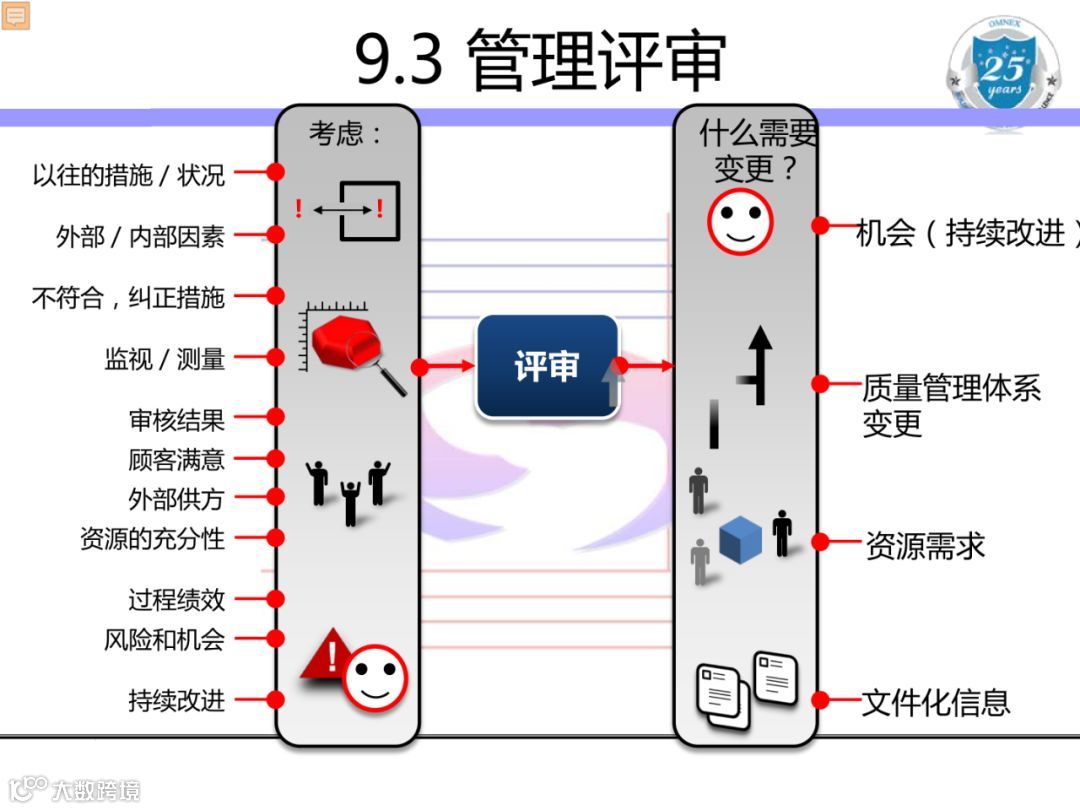 9.3 管理评审

OMNEX
25 years

考虑：

以往的措施 / 状况

外部 / 内部因素

不符合，纠正措施

监视 / 测量

审核结果

顾客满意

外部供方

资源的充分性

过程绩效

风险和机会

持续改进

评审

什么需要变更？

机会（持续改进）

质量管理体系变更

资源需求

文件化信息

大数跨境