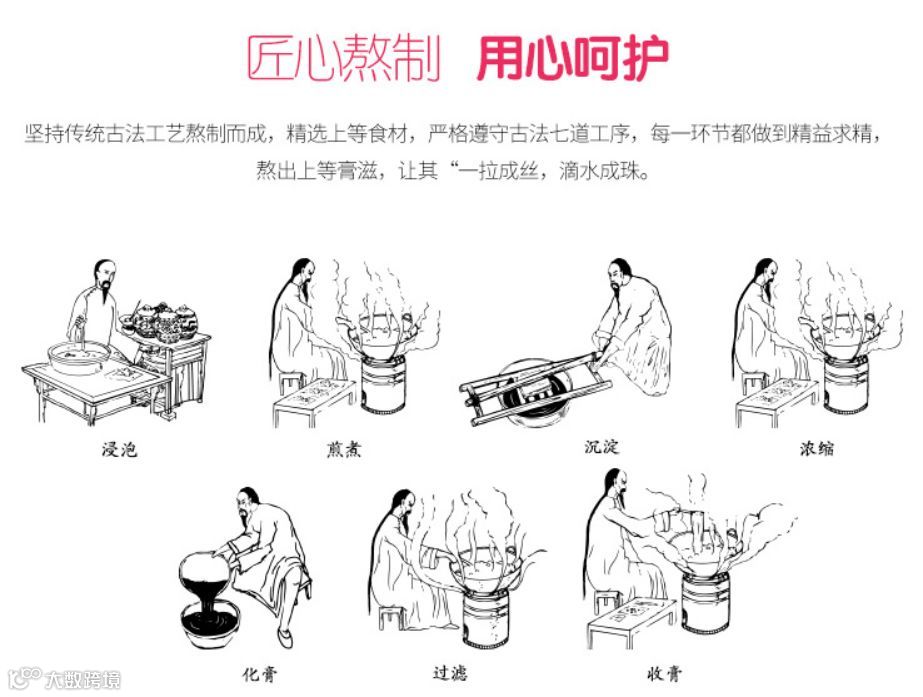 匠心熬制 用心呵护

坚持传统古法工艺熬制而成，精选上等食材，严格遵守古法七道工序，每一环节都做到精益求精，熬出上等膏滋，让其“一拉成丝，滴水成珠。

浸泡

煎煮

沉淀

浓缩

化膏

过滤

收膏

大数跨境