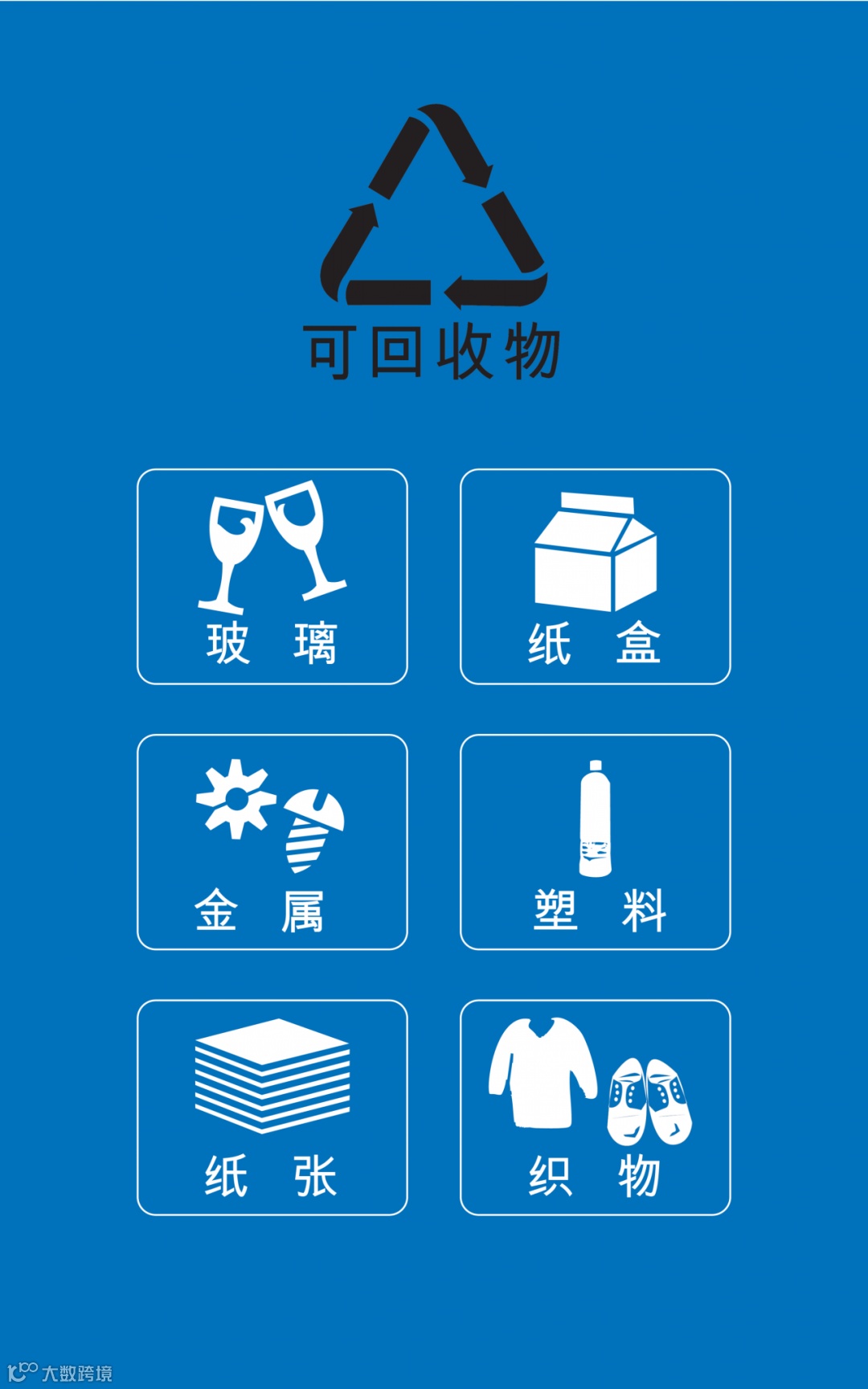 可回收物

玻 璃

纸 盒

金 属

塑 料

纸 张

织 物

大数跨境