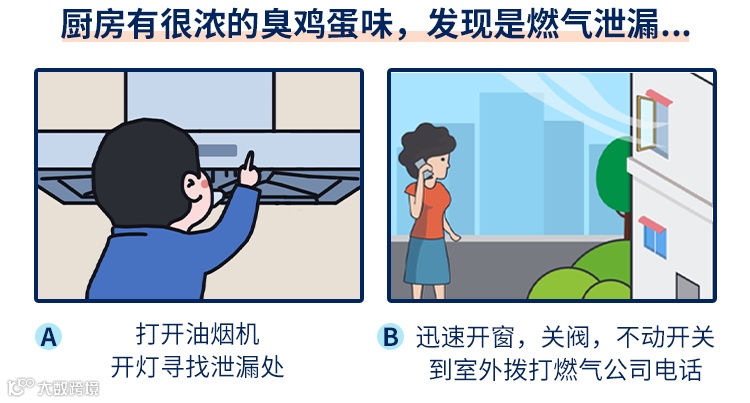 厨房有很浓的臭鸡蛋味，发现是燃气泄漏...

A 打开油烟机
开灯寻找泄漏处

B 迅速开窗，关阀，不动开关
到室外拨打燃气公司电话

大数跨境