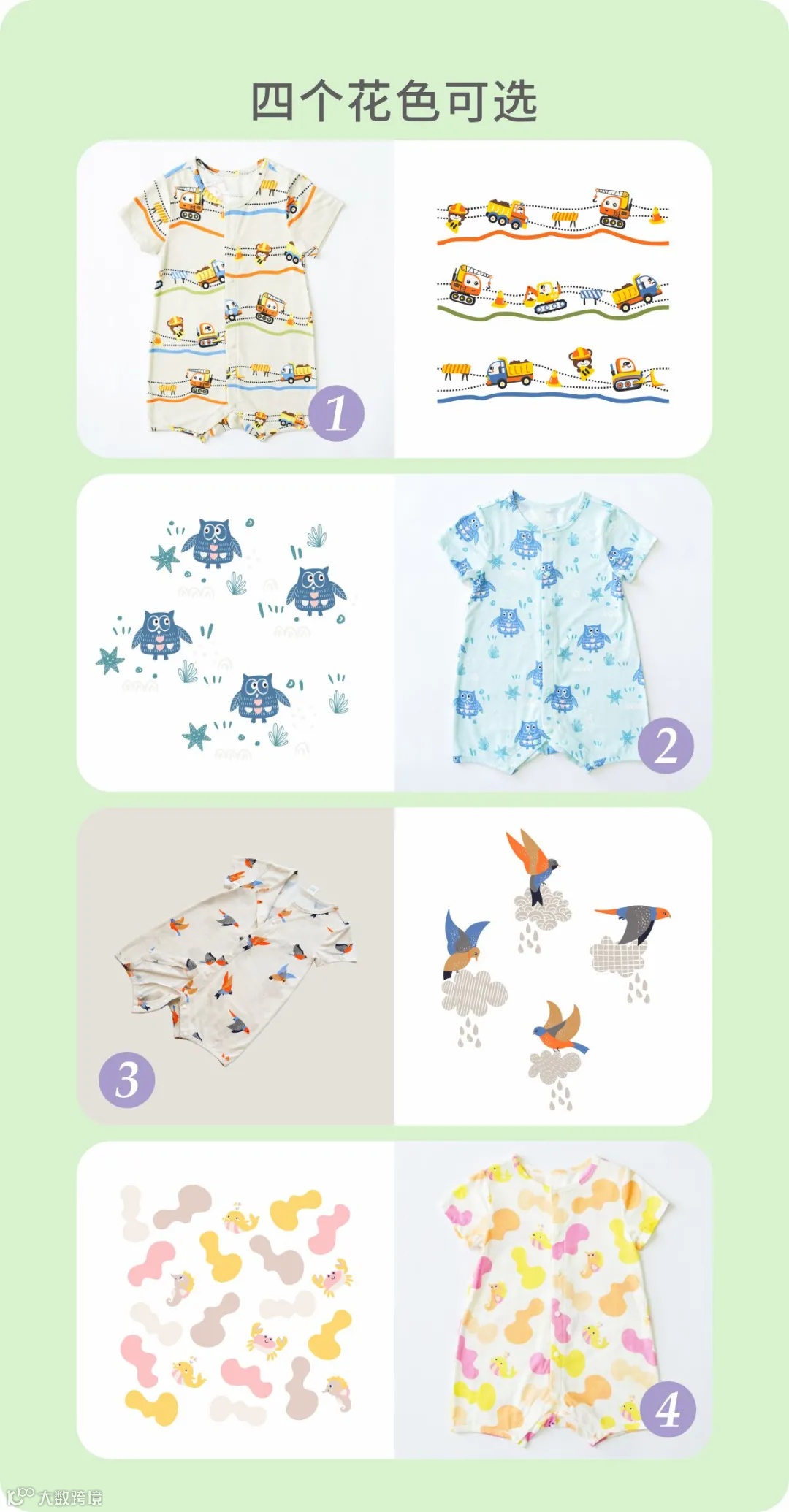 四个花色可选

1

2

3

4

大数跨境