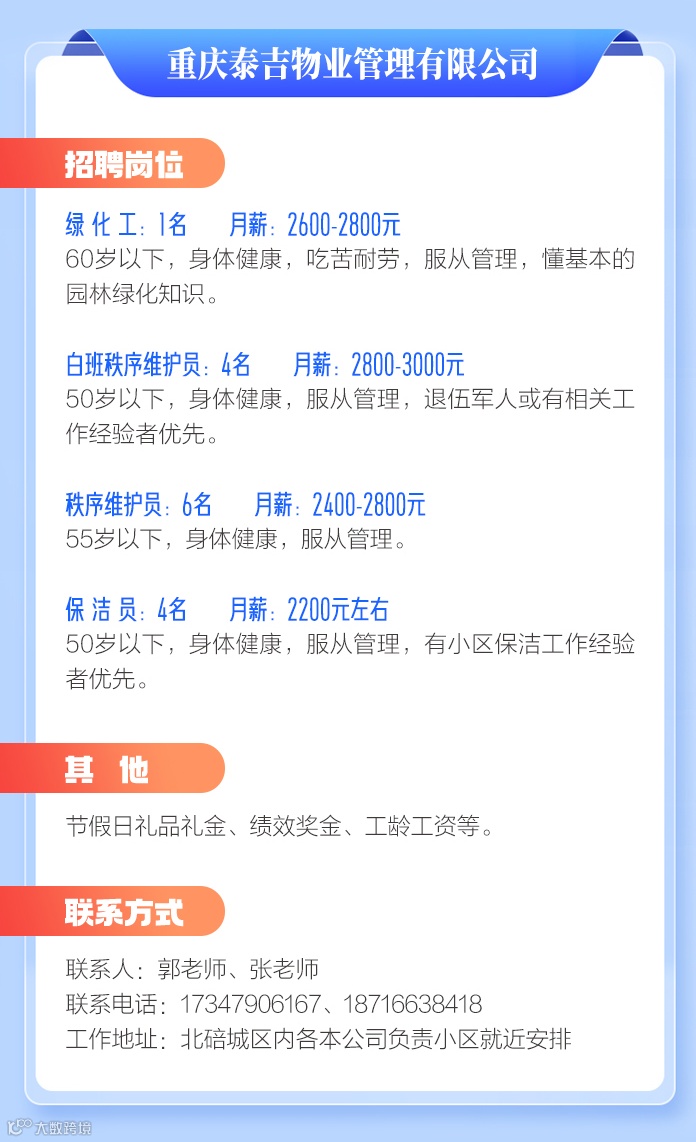 重庆泰吉物业管理有限公司

招聘岗位

绿化工：1名 月薪：2600-2800元
60岁以下，身体健康，吃苦耐劳，服从管理，懂基本的园林绿化知识。

白班秩序维护员：4名 月薪：2800-3000元
50岁以下，身体健康，服从管理，退伍军人或有相关工作经验者优先。

秩序维护员：6名 月薪：2400-2800元
55岁以下，身体健康，服从管理。

保洁员：4名 月薪：2200元左右
50岁以下，身体健康，服从管理，有小区保洁工作经验者优先。

其他

节假日礼品礼金、绩效奖金、工龄工资等。

联系方式

联系人：郭老师、张老师
联系电话：17347906167、18716638418
工作地址：北碚城区内各本公司负责小区就近安排

大数跨境