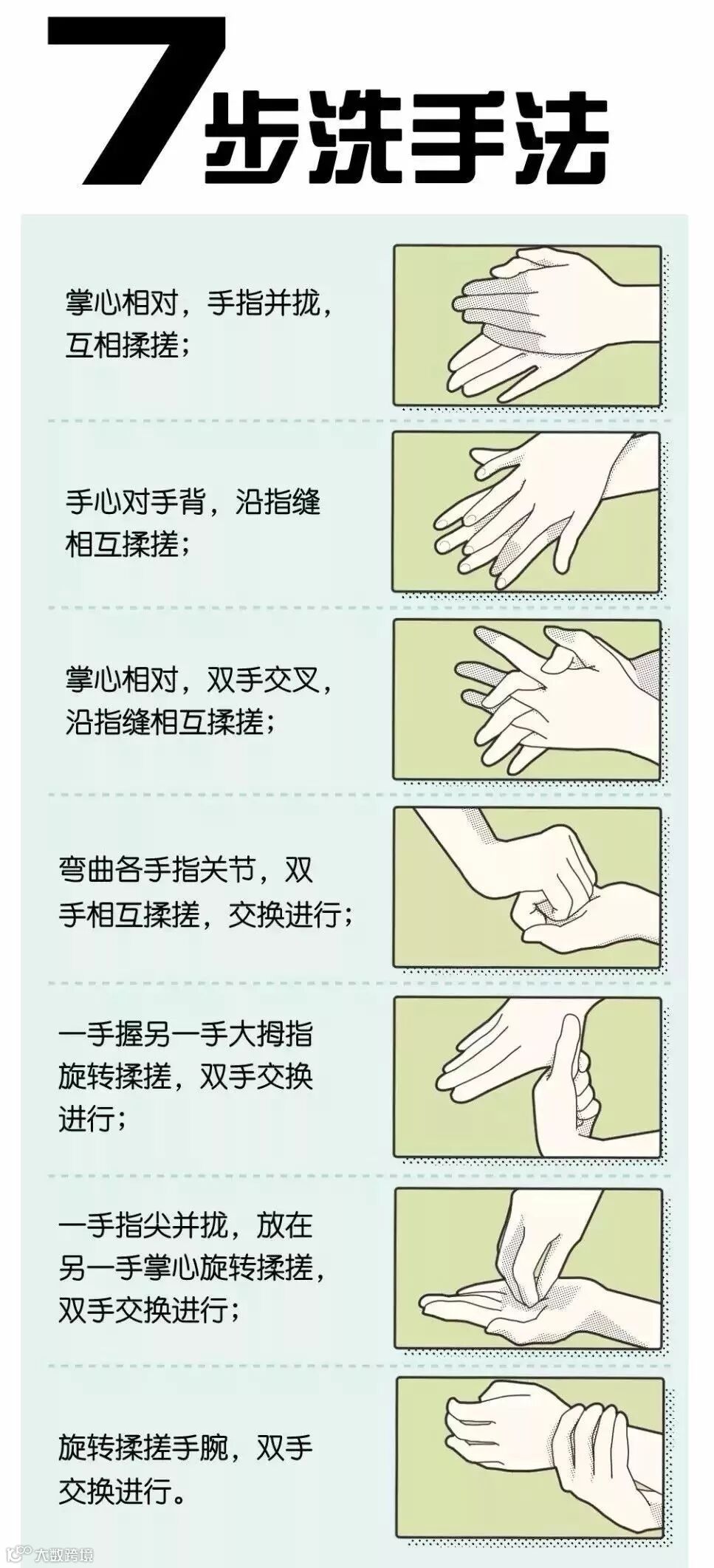 7步洗手法

掌心相对，手指并拢，互相揉搓；

手心对手背，沿指缝相互揉搓；

掌心相对，双手交叉，沿指缝相互揉搓；

弯曲各手指关节，双手相互揉搓，交换进行；

一手握另一手大拇指旋转揉搓，双手交换进行；

一手指尖并拢，放在另一手掌心旋转揉搓，双手交换进行；

旋转揉搓手腕，双手交换进行。

大数跨境