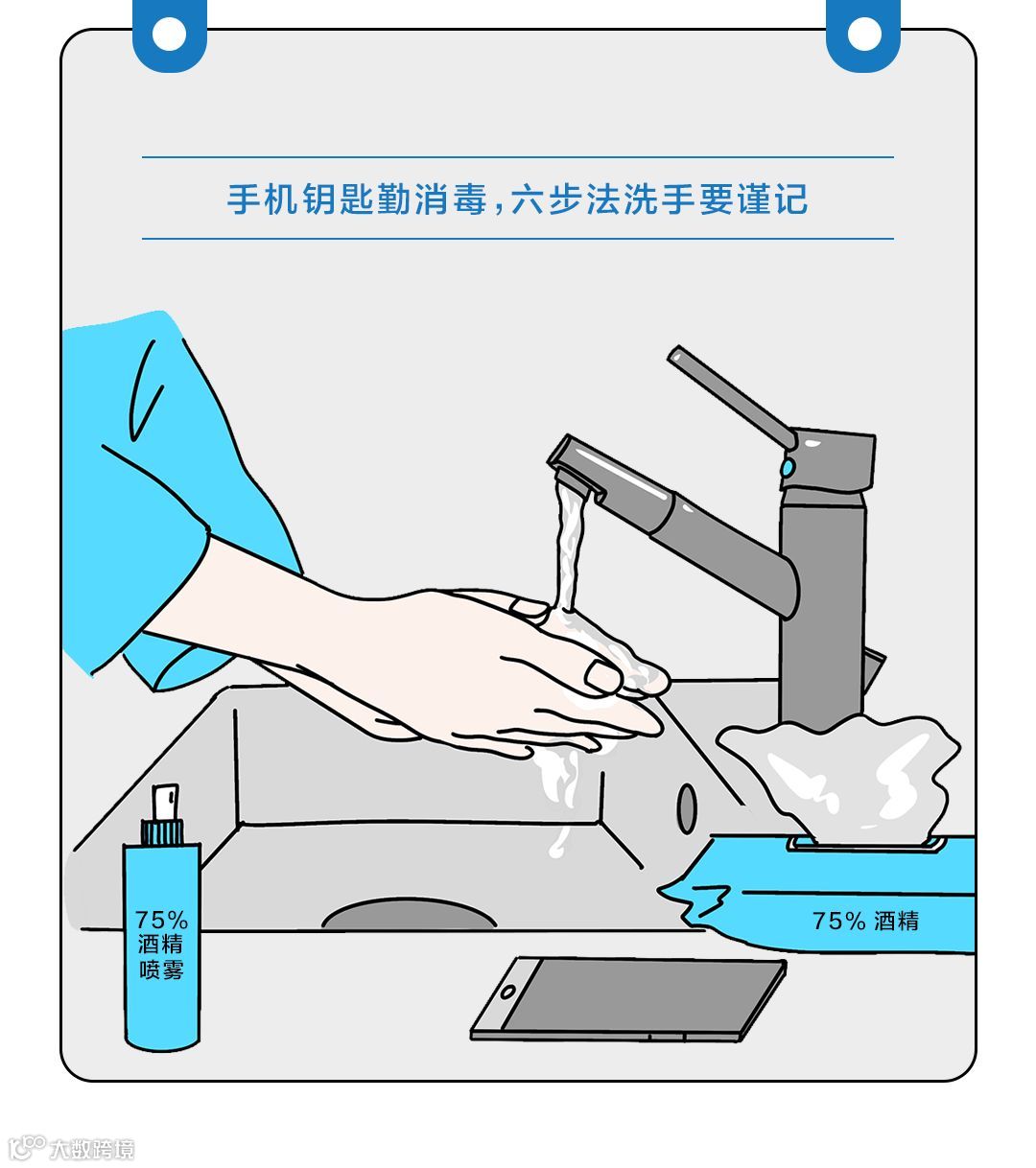 手机钥匙勤消毒，六步法洗手要谨记

75%
酒精
喷雾

75% 酒精

大数跨境