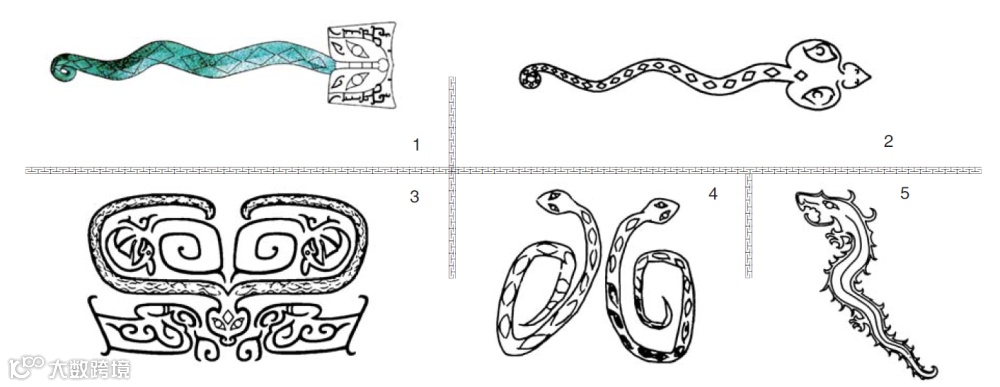 1

2

3

4

5

大数跨境